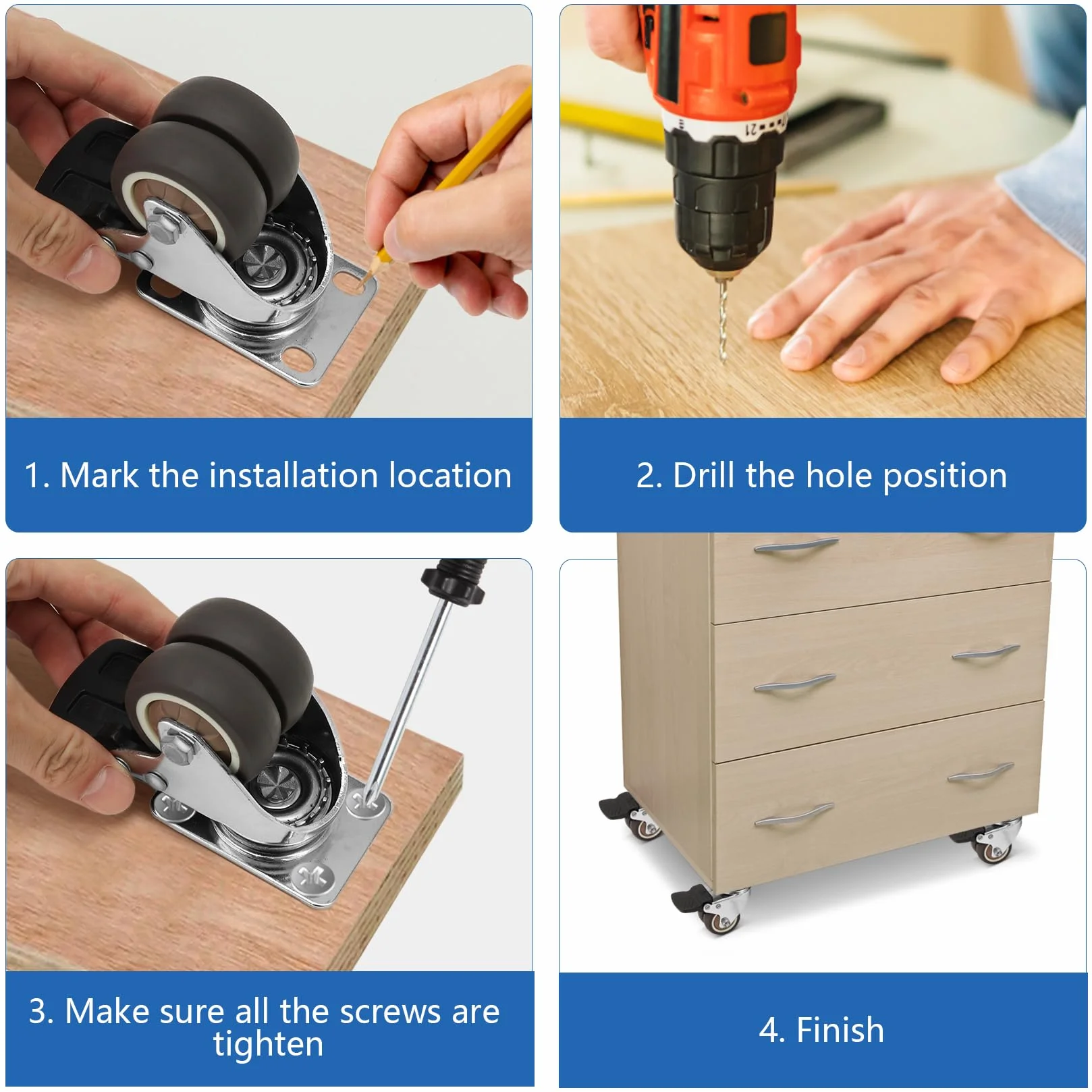 1. Mark the installation location

2. Drill the hole position

3. Make sure all the screws are tighten

4. Finish