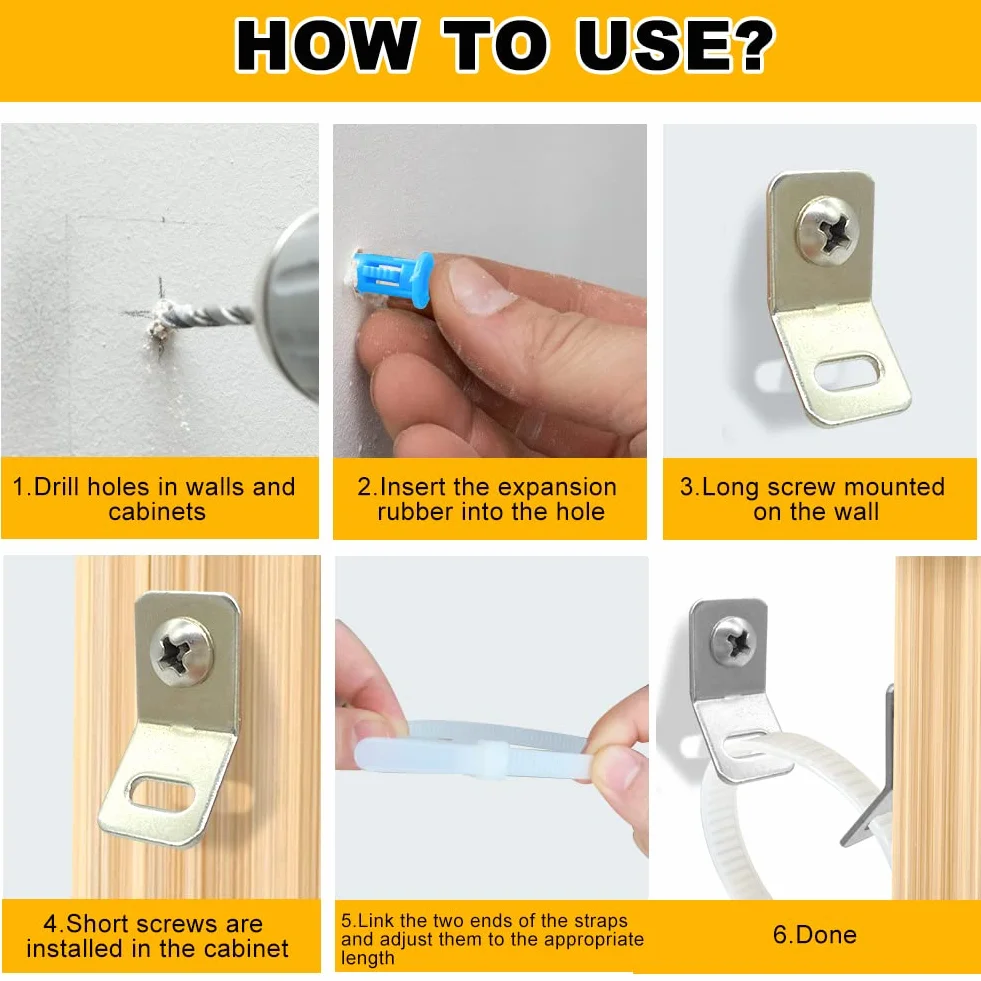 HOW TO USE?

1.Drill holes in walls and cabinets

2.Insert the expansion rubber into the hole

3.Long screw mounted on the wall

4.Short screws are installed in the cabinet

5.Link the two ends of the straps and adjust them to the appropriate length

6.Done