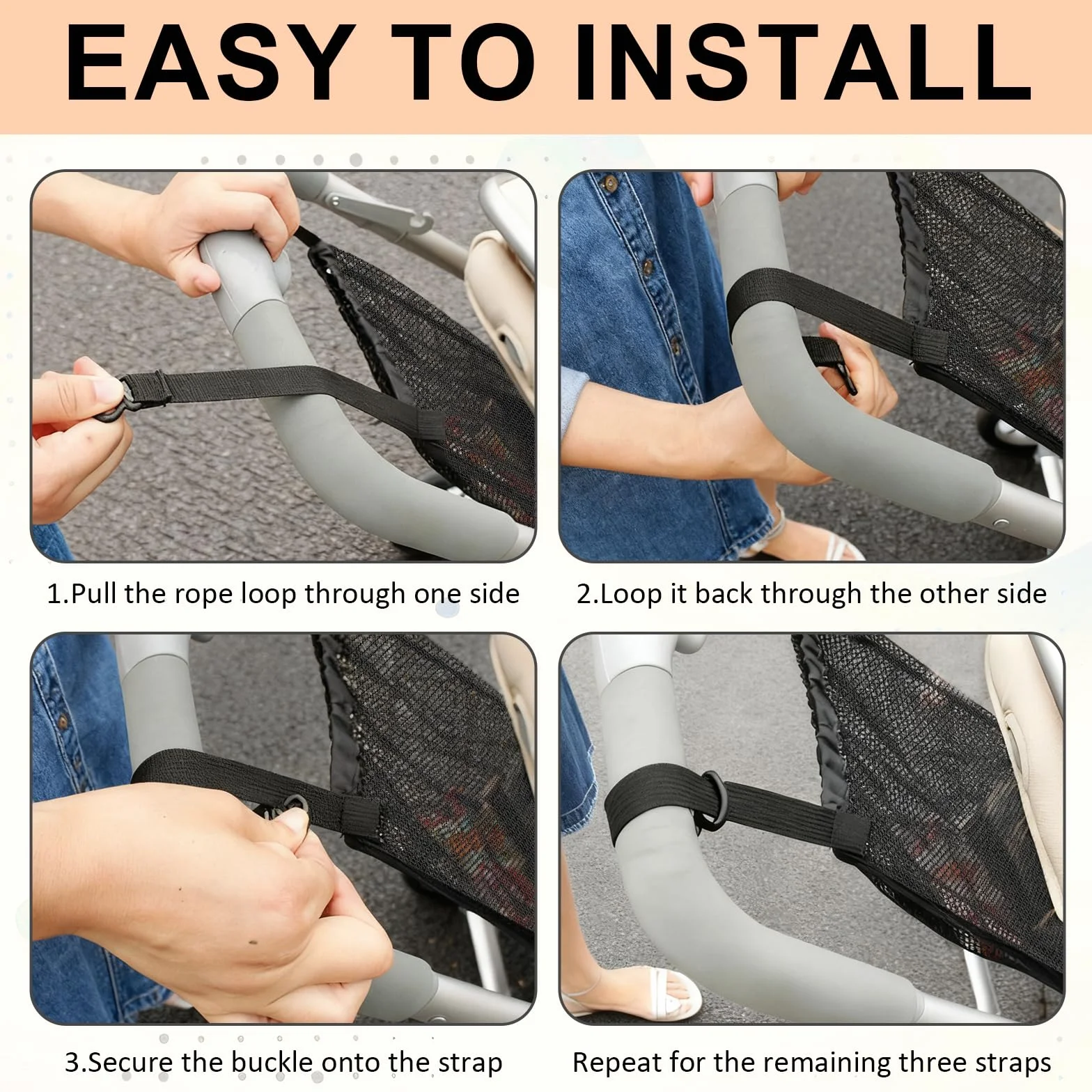 EASY TO INSTALL

1.Pull the rope loop through one side

2.Loop it back through the other side

3.Secure the buckle onto the strap

Repeat for the remaining three straps