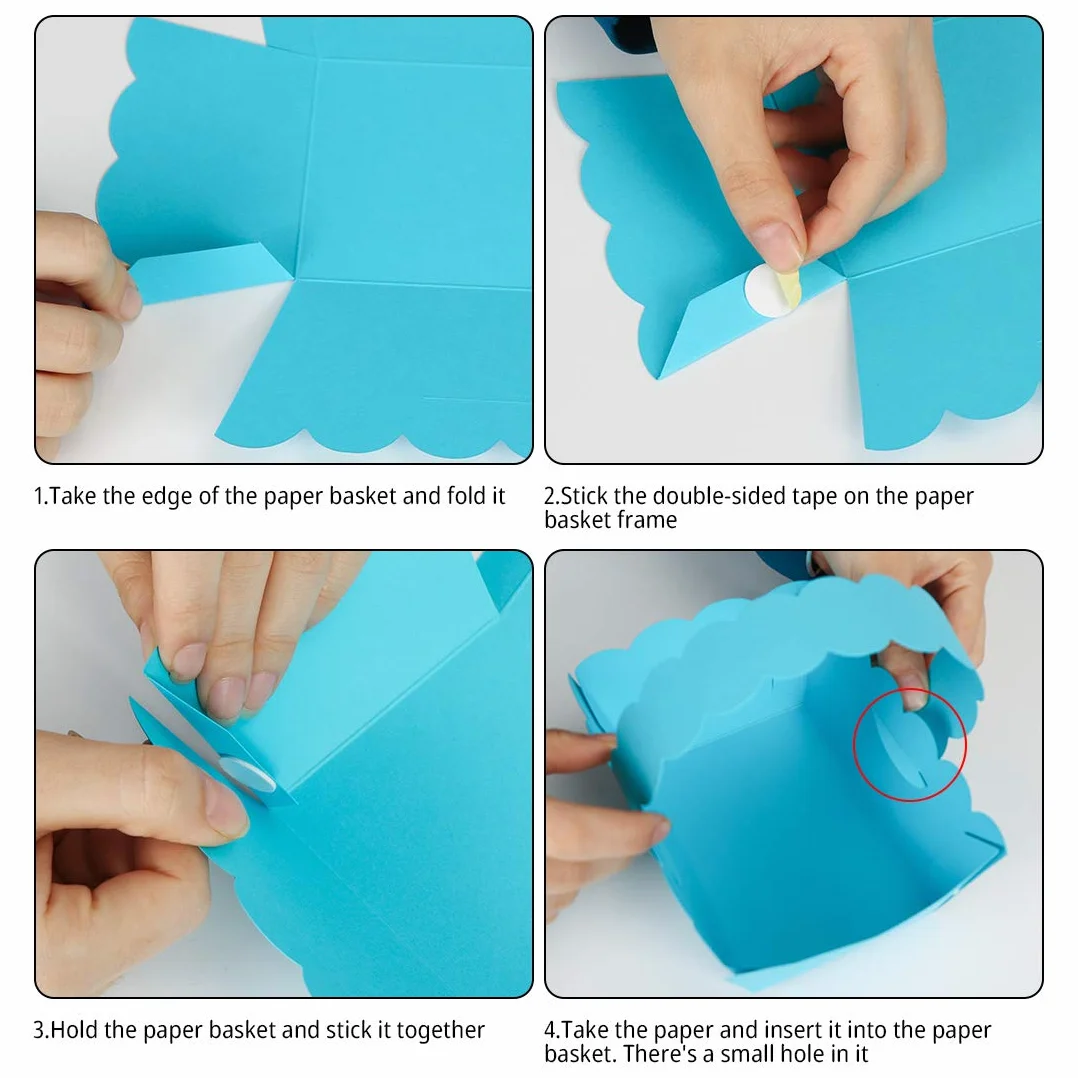 1.Take the edge of the paper basket and fold it

2.Stick the double-sided tape on the paper basket frame

3.Hold the paper basket and stick it together

4.Take the paper and insert it into the paper basket. There's a small hole in it