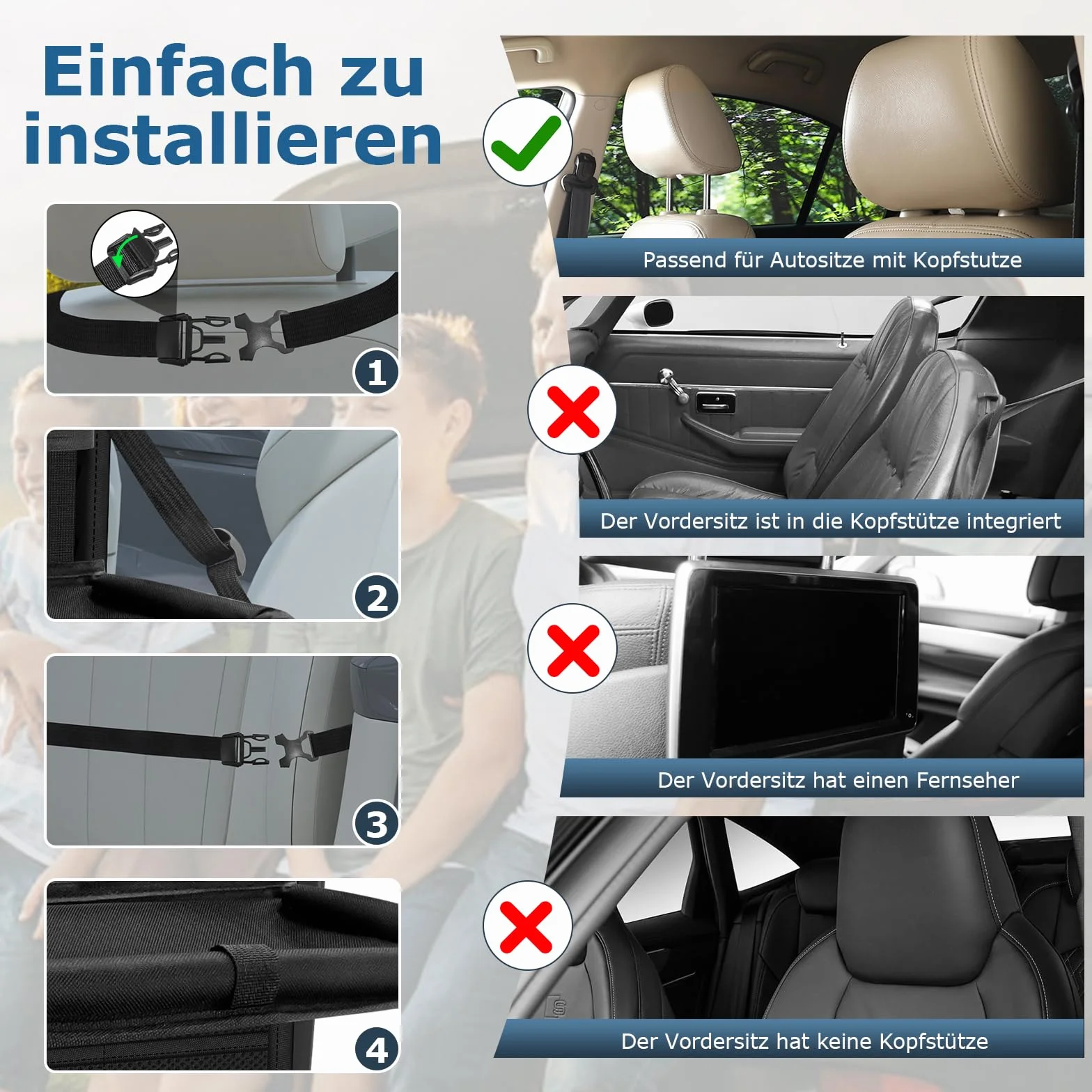 Einfach zu installieren

1

2

3

4

Passend für Autositze mit Kopfstutze

Der Vordersitz ist in die Kopfstütze integriert

Der Vordersitz hat einen Fernseher

Der Vordersitz hat keine Kopfstütze