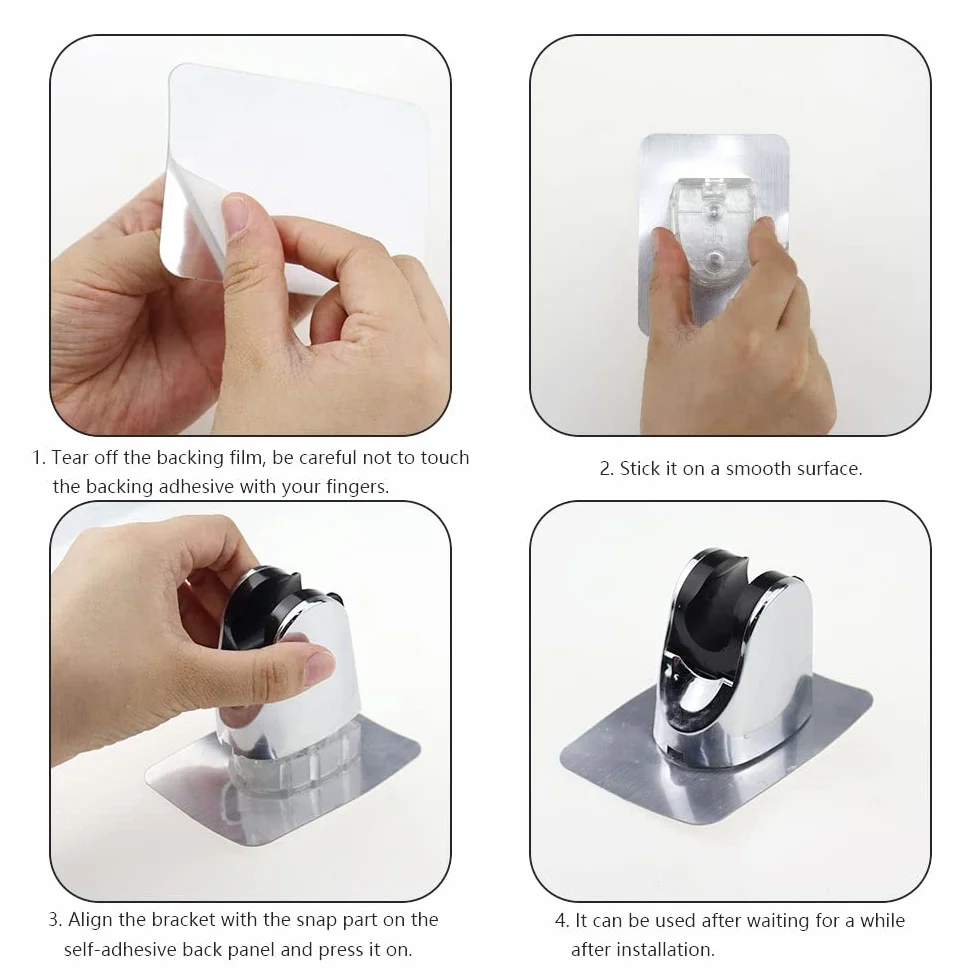 1. Tear off the backing film, be careful not to touch the backing adhesive with your fingers.

2. Stick it on a smooth surface.

3. Align the bracket with the snap part on the self-adhesive back panel and press it on.

4. It can be used after waiting for a while after installation.