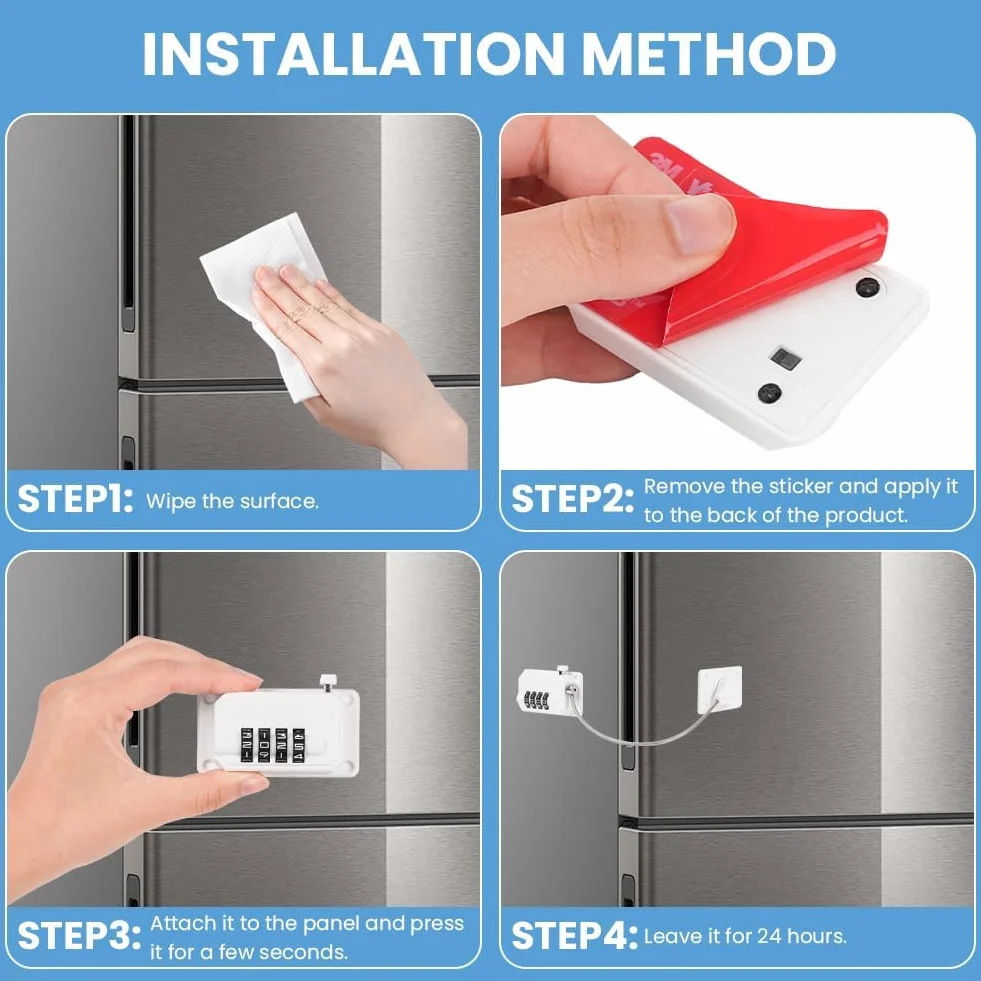 INSTALLATION METHOD

STEP1: Wipe the surface.

STEP2: Remove the sticker and apply it to the back of the product.

STEP3: Attach it to the panel and press it for a few seconds.

STEP4: Leave it for 24 hours.