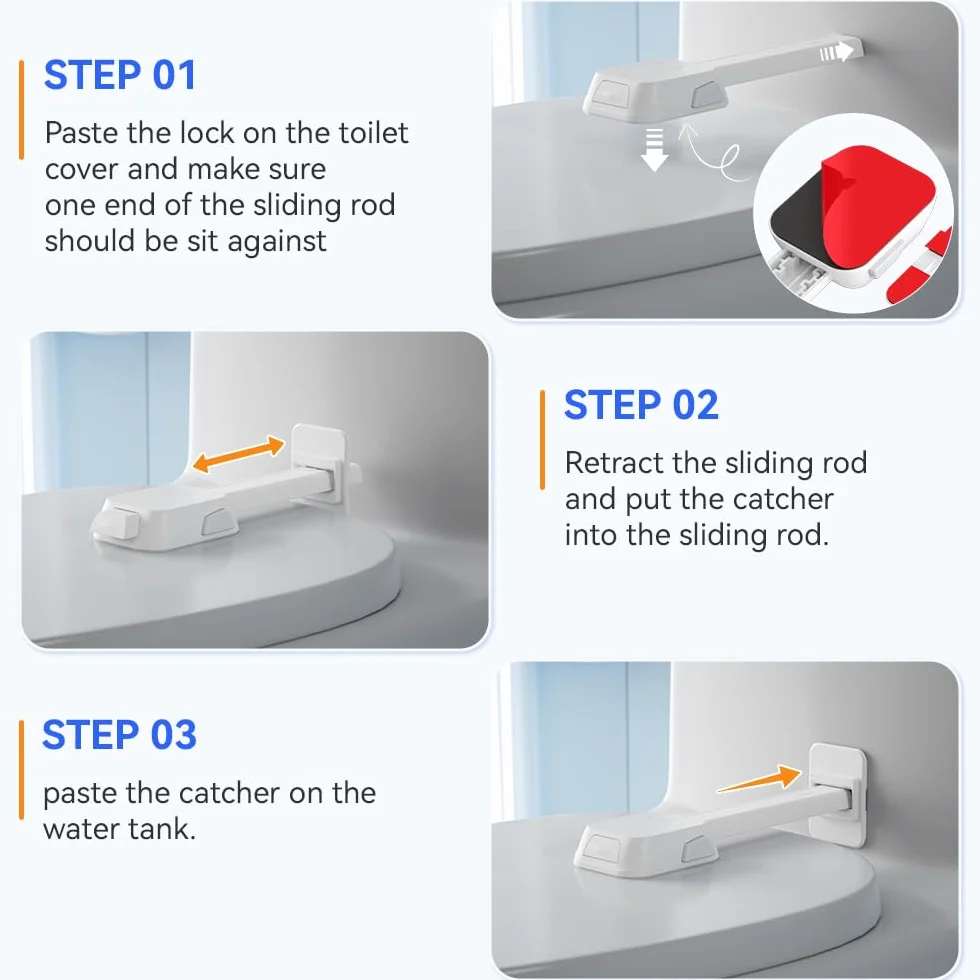 STEP 01

Paste the lock on the toilet cover and make sure one end of the sliding rod should be sit against

STEP 02

Retract the sliding rod and put the catcher into the sliding rod.

STEP 03

paste the catcher on the water tank.