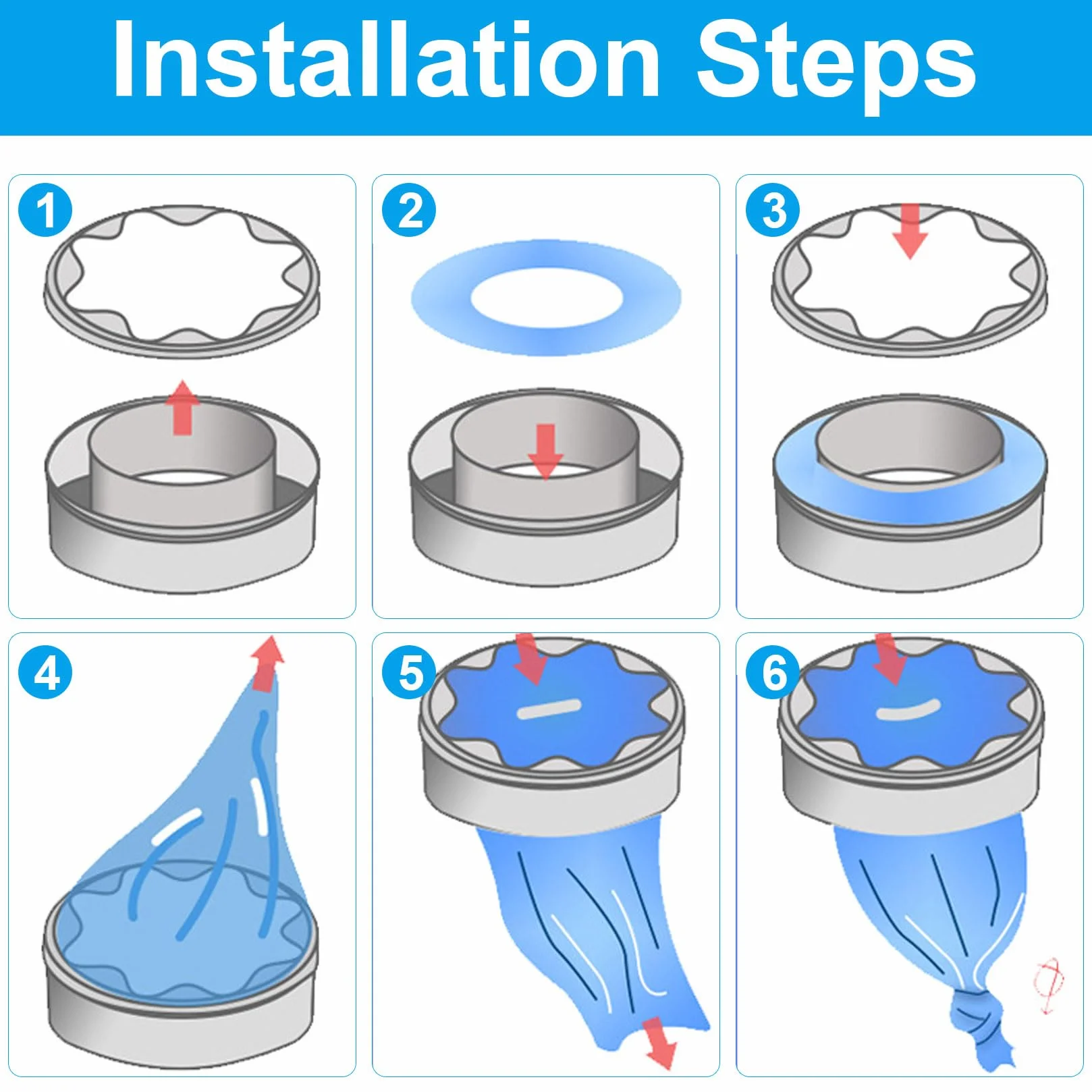 Installation Steps

1

2

3

4

5

6