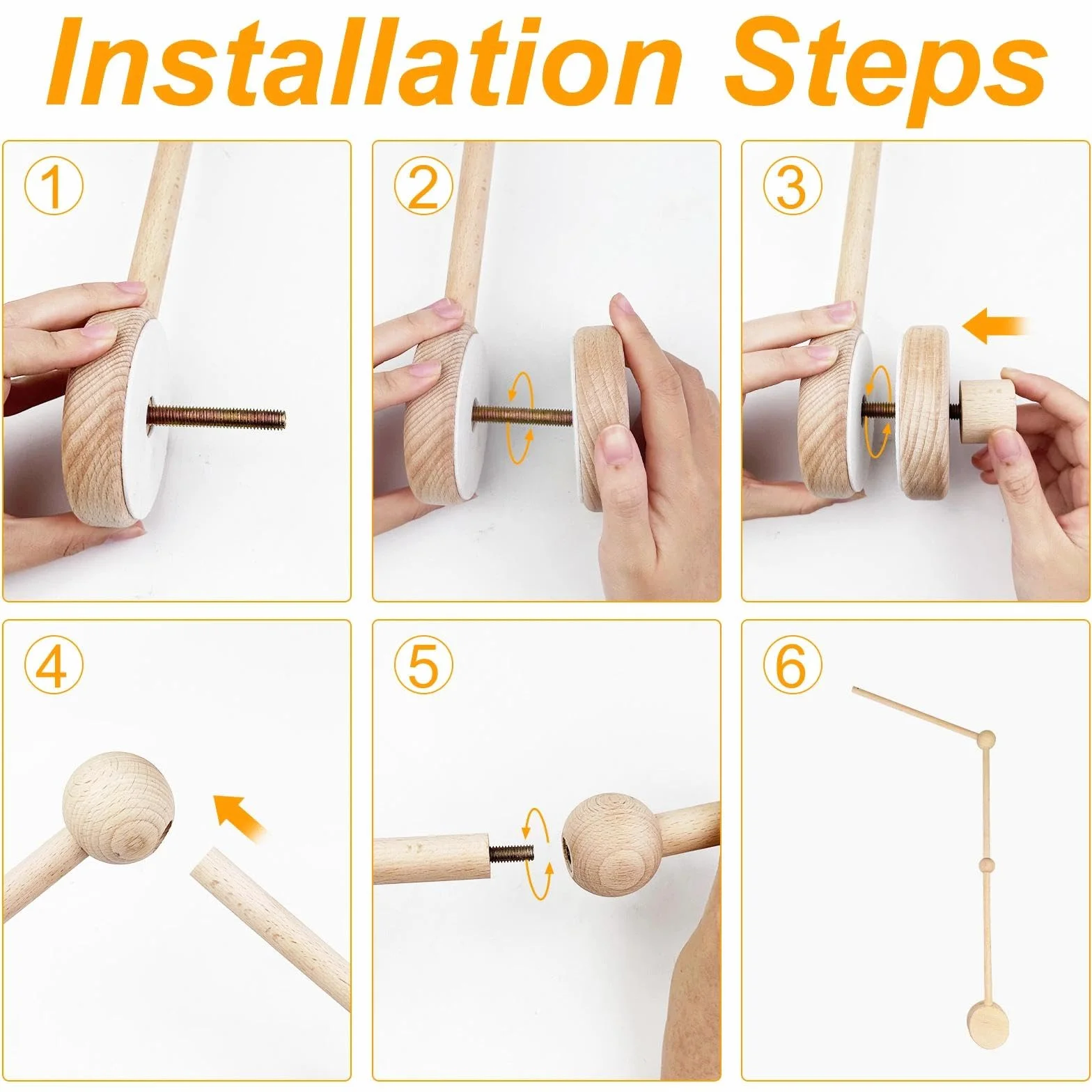 Installation Steps

①

②

③

④

⑤

⑥