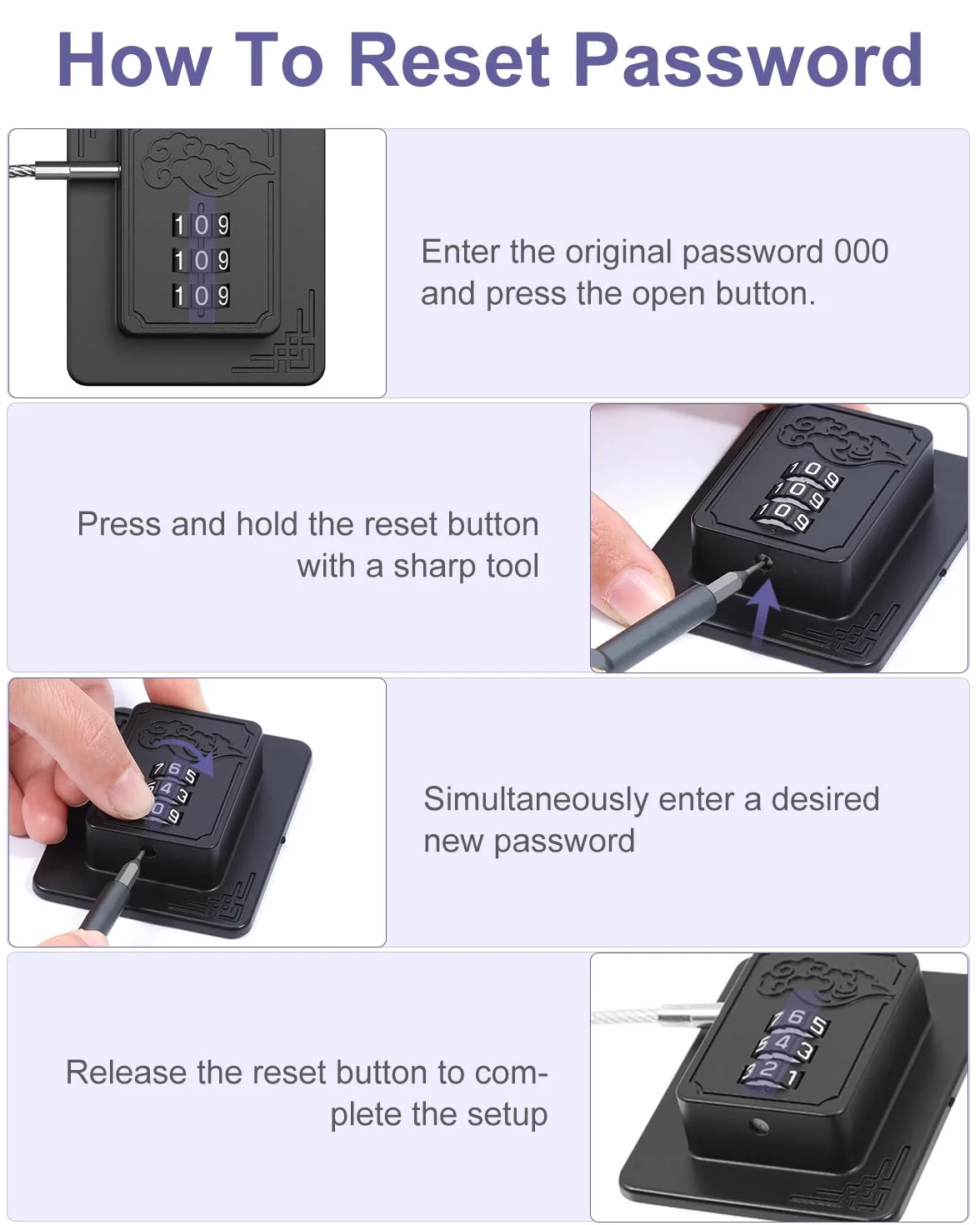 How To Reset Password

1 0 9
1 0 9
1 0 9

Enter the original password 000 and press the open button.

Press and hold the reset button with a sharp tool

1 0 9
1 0 9
1 0 9

7 6 5
4 3
0 9

Simultaneously enter a desired new password

Release the reset button to complete the setup

7 6 5
5 4 3
3 2 1