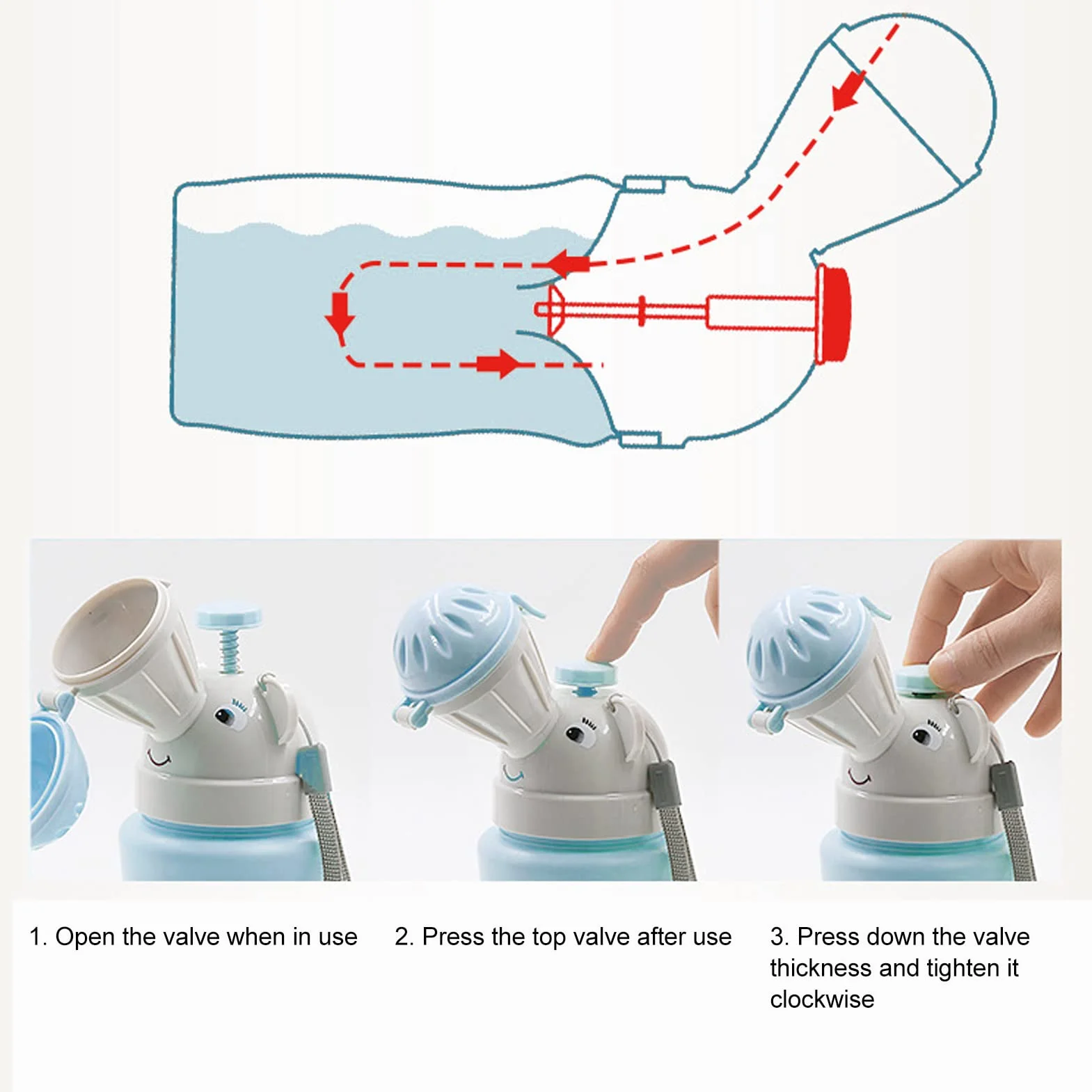 1. Open the valve when in use

2. Press the top valve after use

3. Press down the valve thickness and tighten it clockwise