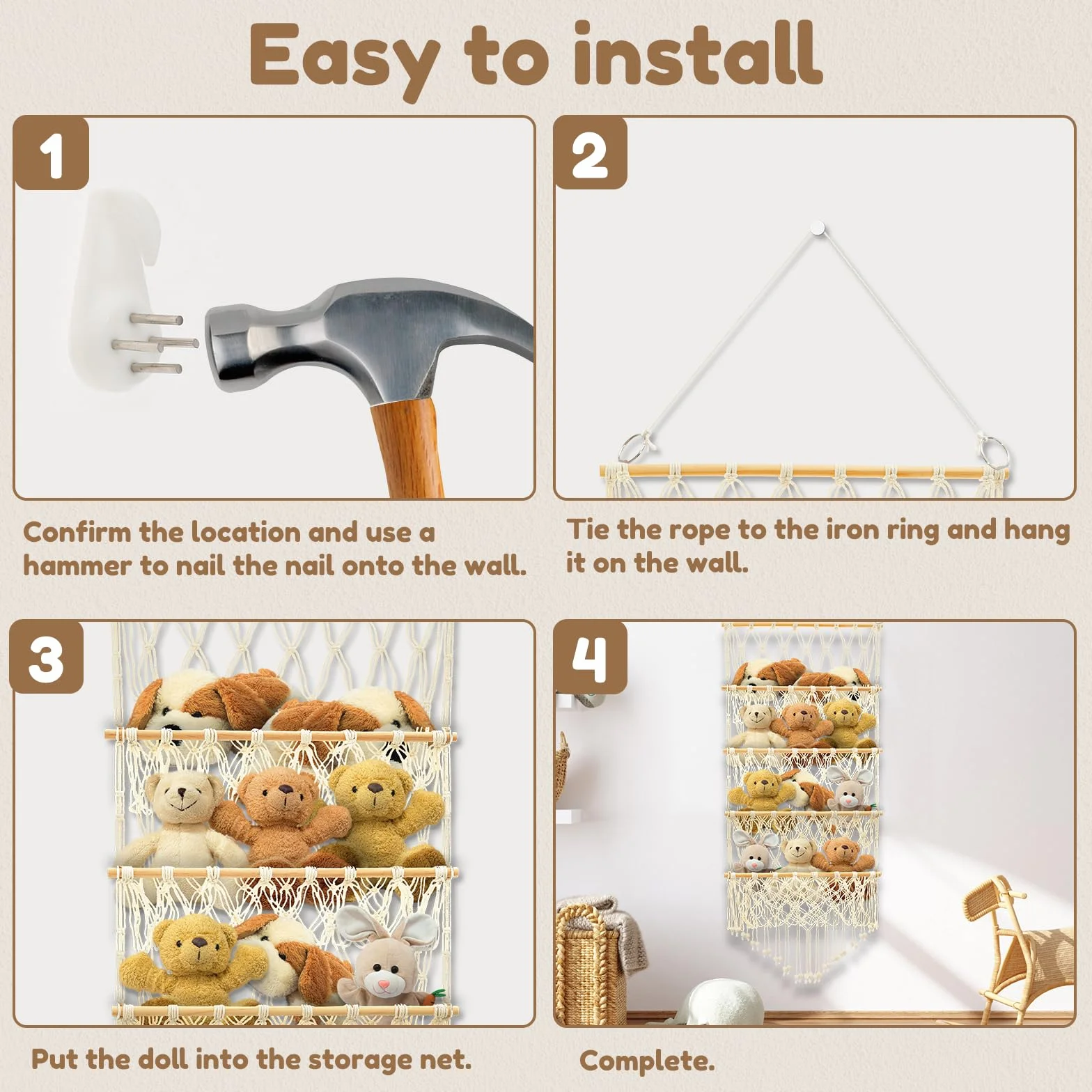 Easy to install

1

Confirm the location and use a hammer to nail the nail onto the wall.

2

Tie the rope to the iron ring and hang it on the wall.

3

Put the doll into the storage net.

4

Complete.