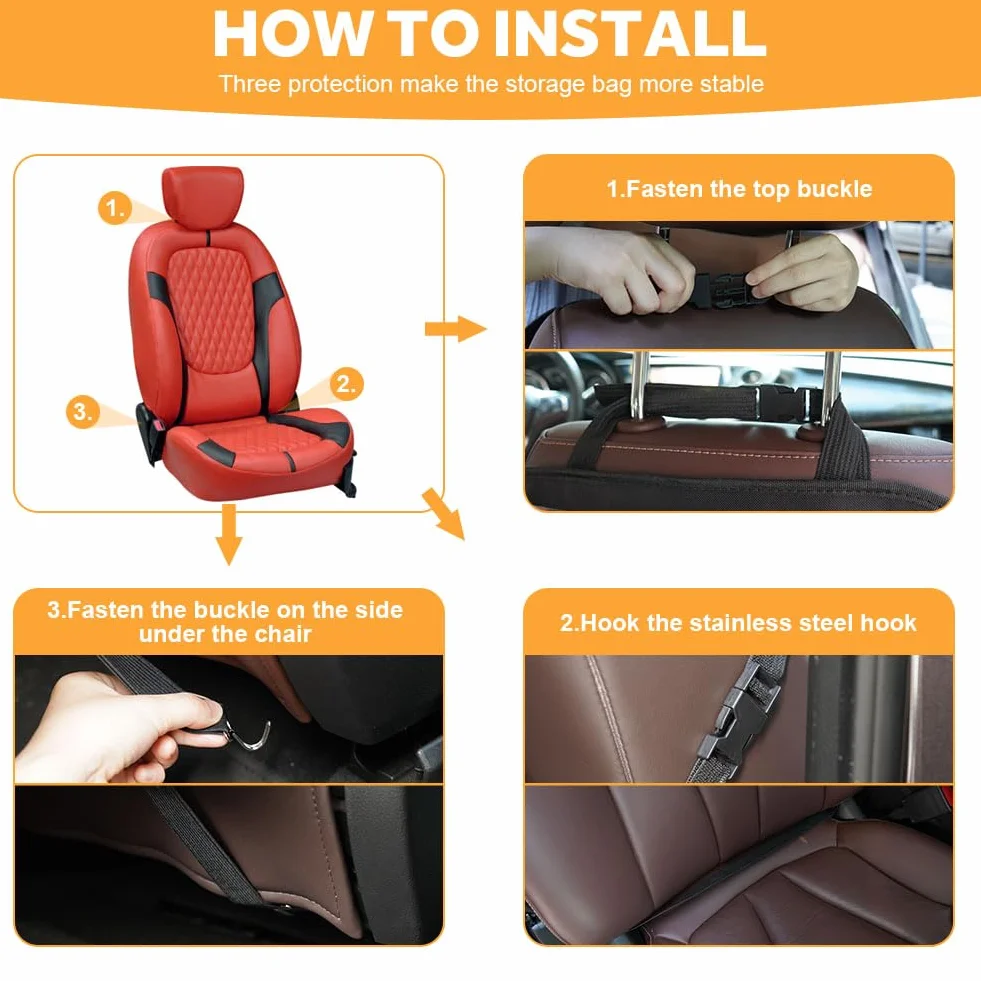 HOW TO INSTALL

Three protection make the storage bag more stable

1.

2.

3.

1.Fasten the top buckle

3.Fasten the buckle on the side under the chair

2.Hook the stainless steel hook