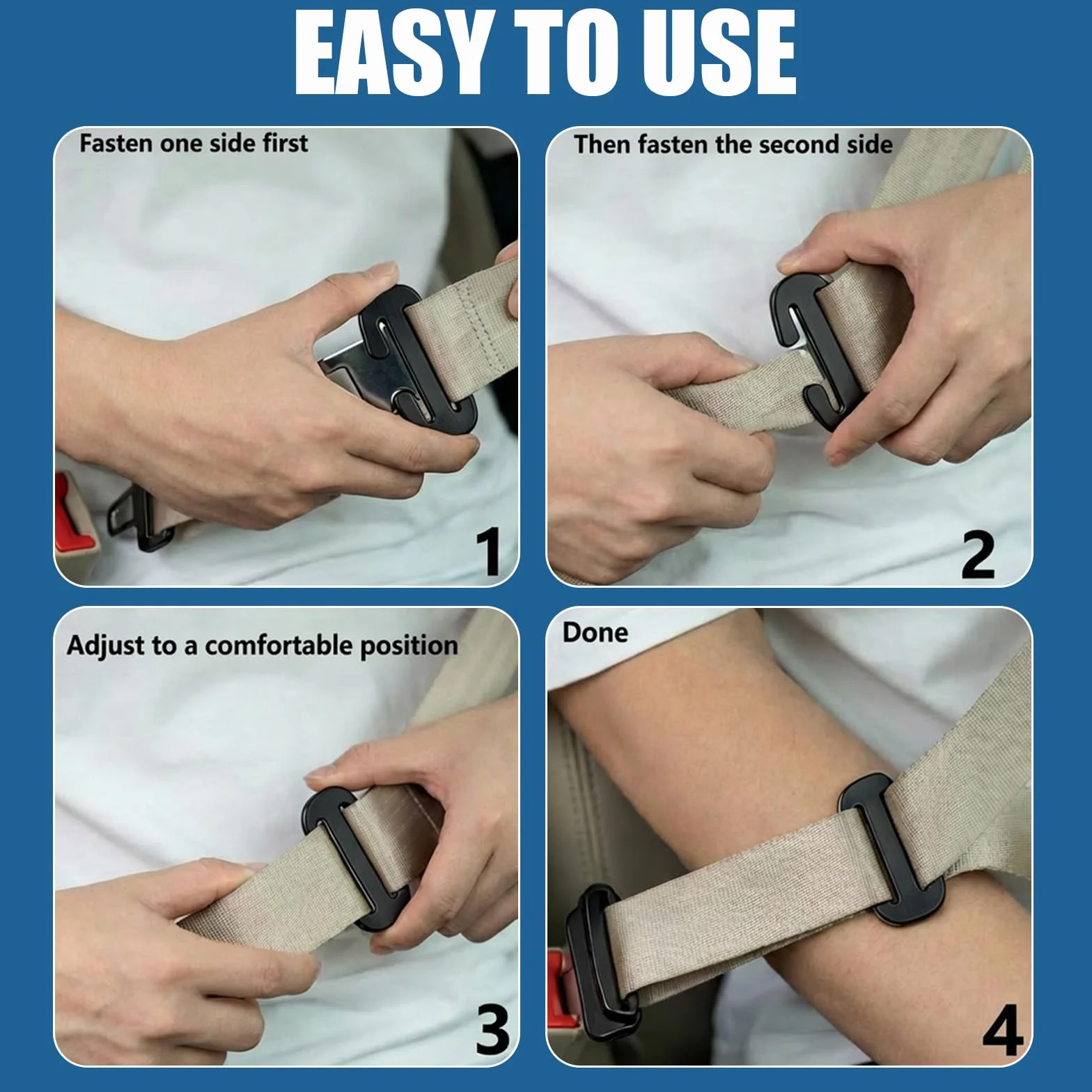 EASY TO USE

Fasten one side first

1

Then fasten the second side

2

Adjust to a comfortable position

3

Done

4