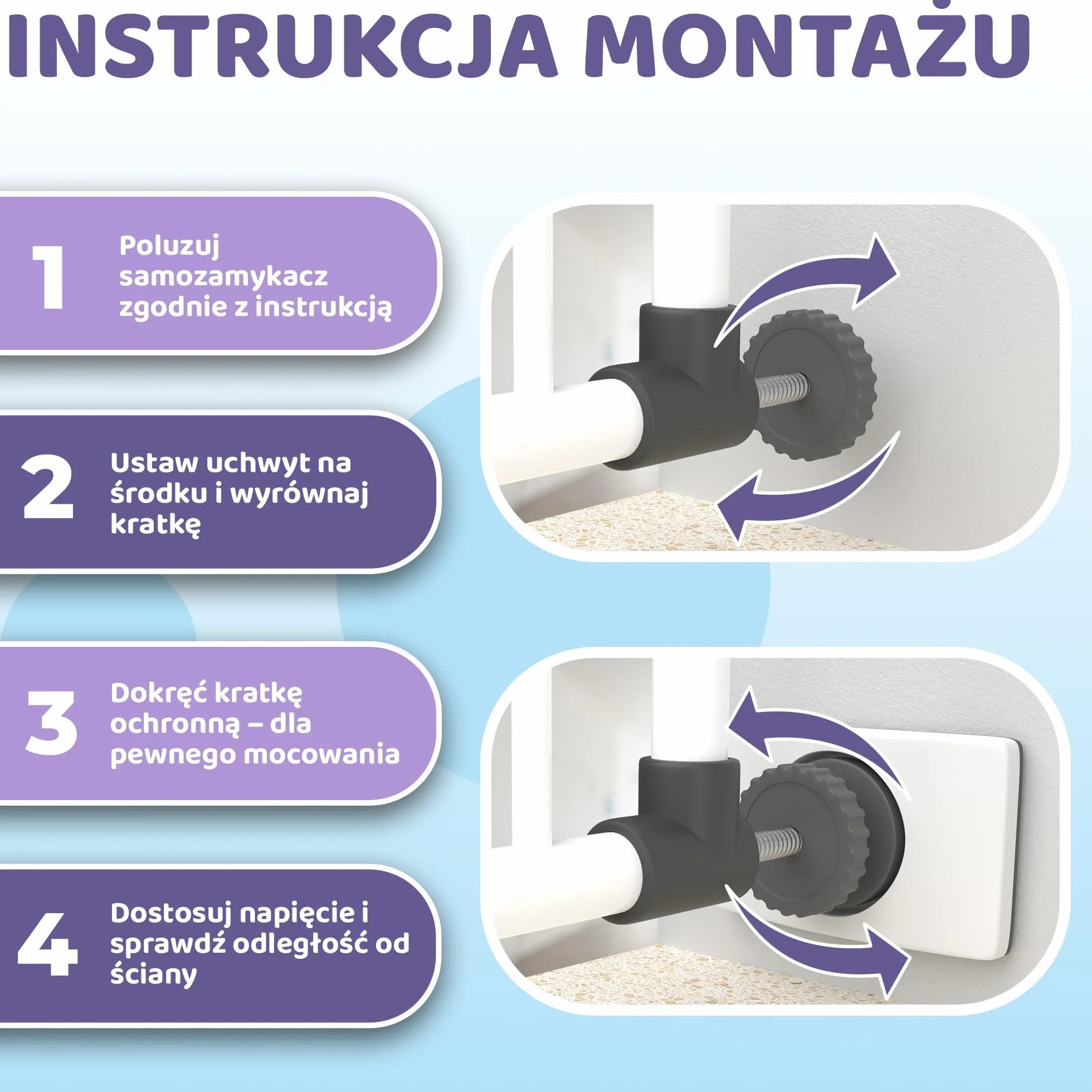 INSTRUKCJA MONTAŻU

1 Poluzuj samozamykacz zgodnie z instrukcją

2 Ustaw uchwyt na środku i wyrównaj kratkę

3 Dokręć kratkę ochronną – dla pewnego mocowania

4 Dostosuj napięcie i sprawdź odległość od ściany