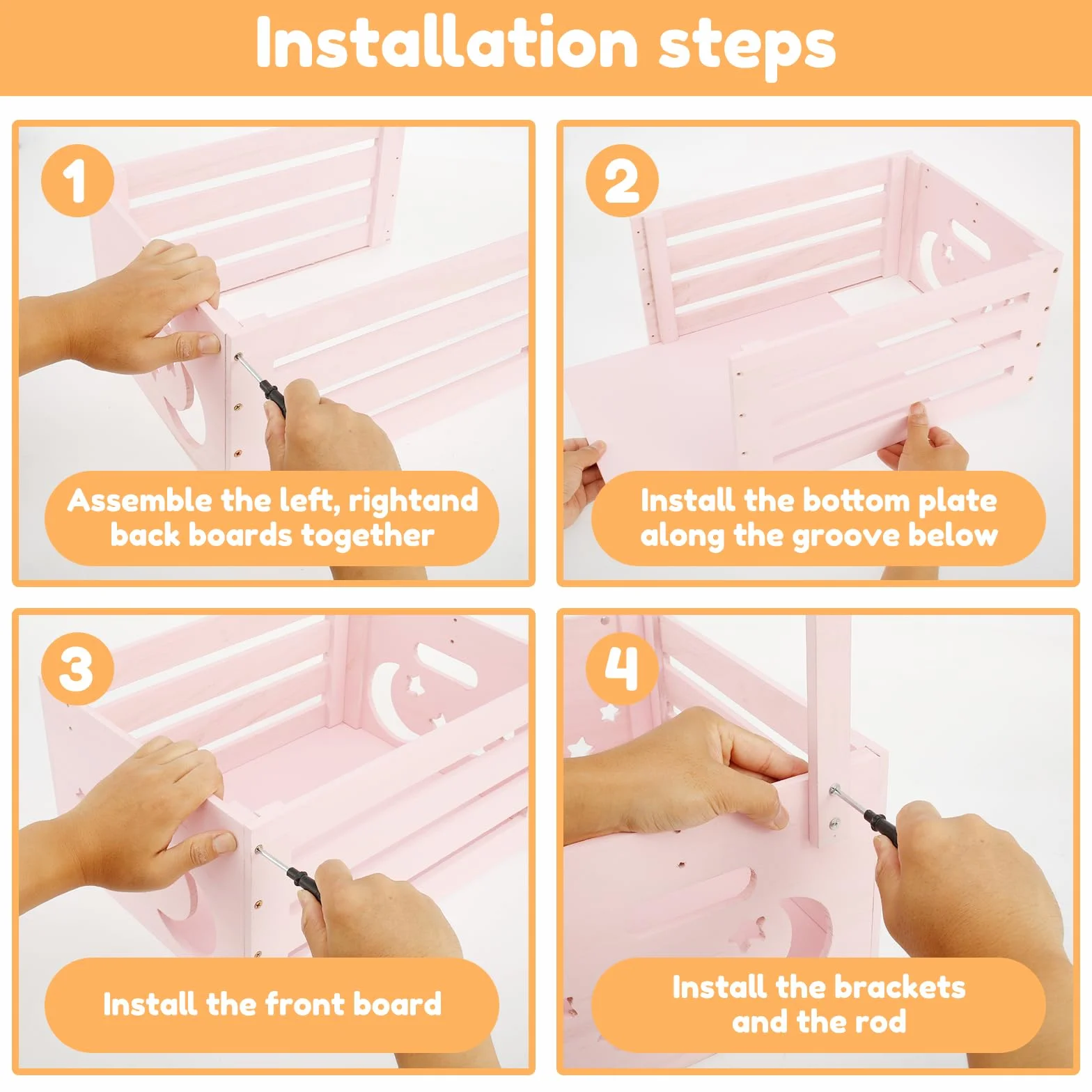 Installation steps

1

Assemble the left, rightand back boards together

2

Install the bottom plate along the groove below

3

Install the front board

4

Install the brackets and the rod