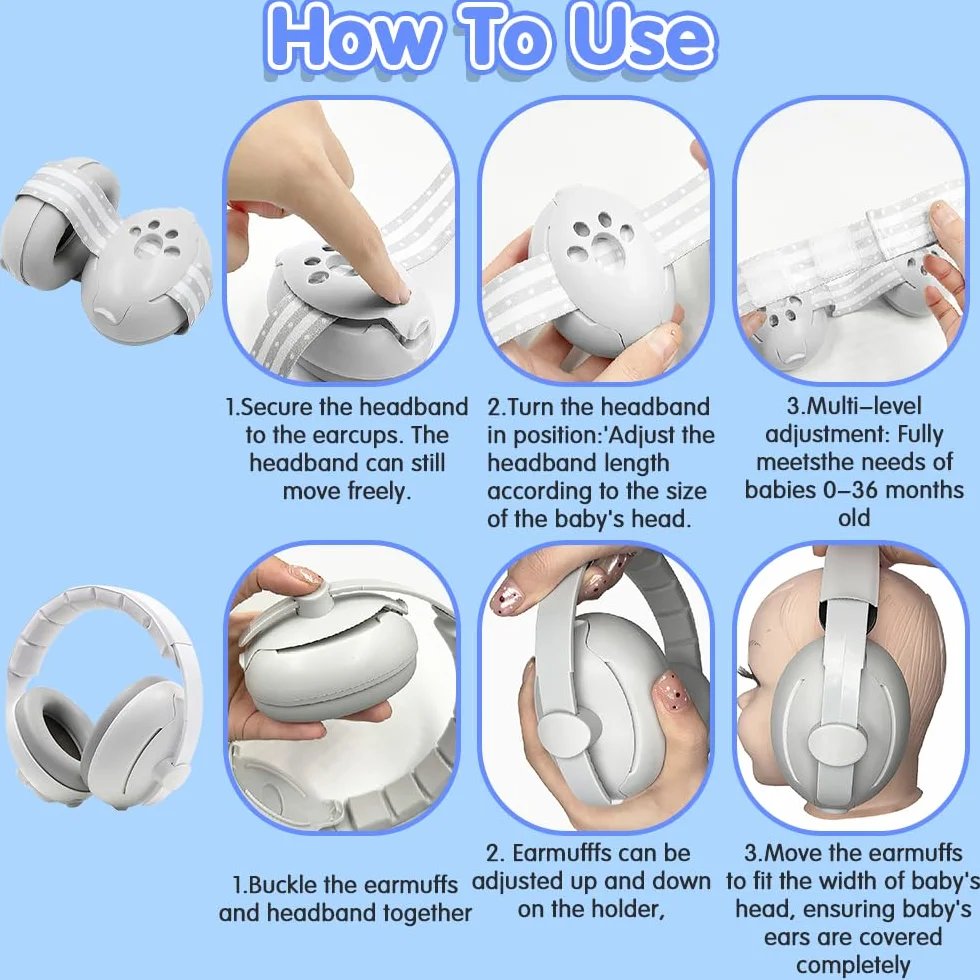 How To Use

1.Secure the headband to the earcups. The headband can still move freely.

2.Turn the headband in position:'Adjust the headband length according to the size of the baby's head.

3.Multi–level adjustment: Fully meetsthe needs of babies 0–36 months old

1.Buckle the earmuffs and headband together

2. Earmufffs can be adjusted up and down on the holder,

3.Move the earmuffs to fit the width of baby's head, ensuring baby's ears are covered completely