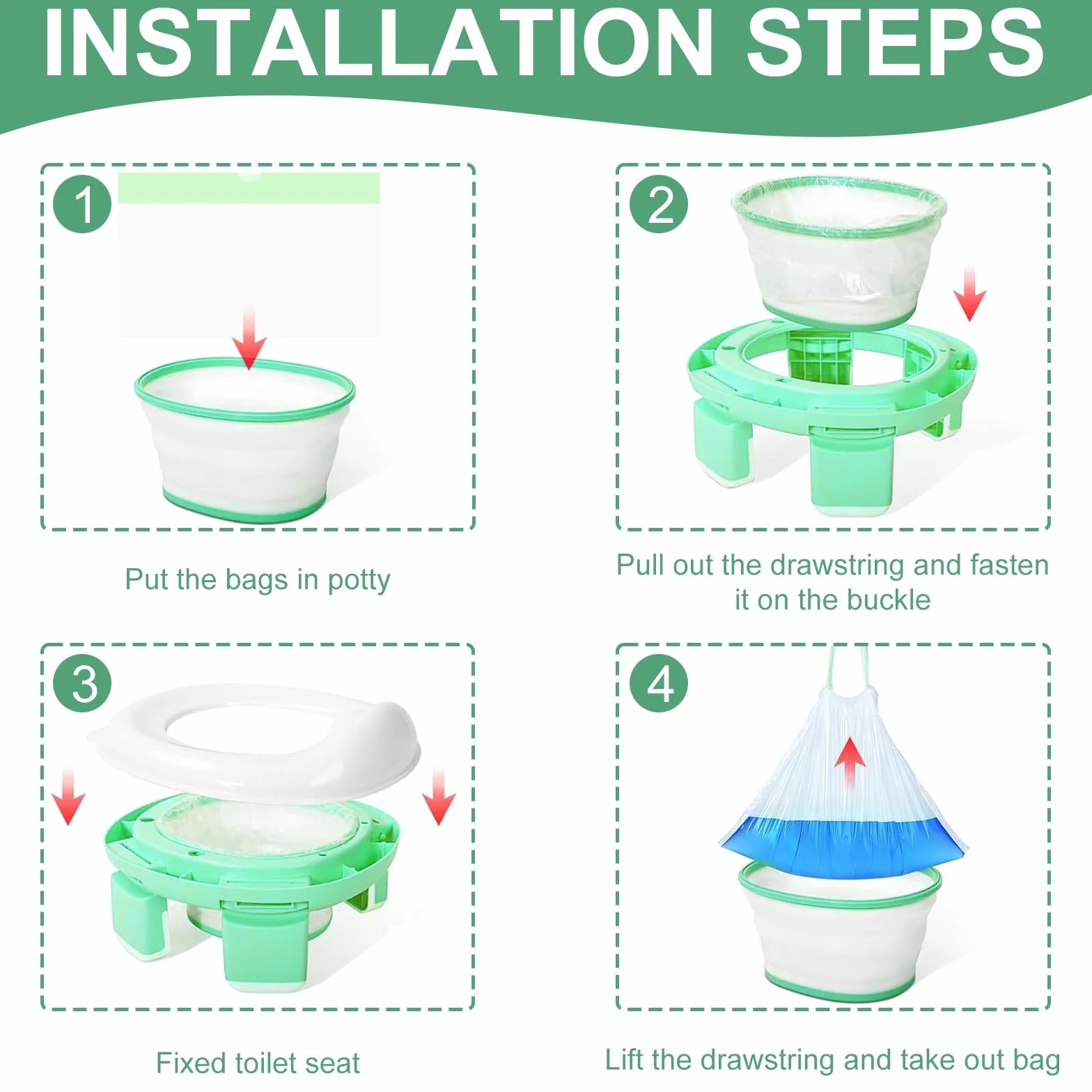 INSTALLATION STEPS

1

Put the bags in potty

2

Pull out the drawstring and fasten it on the buckle

3

Fixed toilet seat

4

Lift the drawstring and take out bag