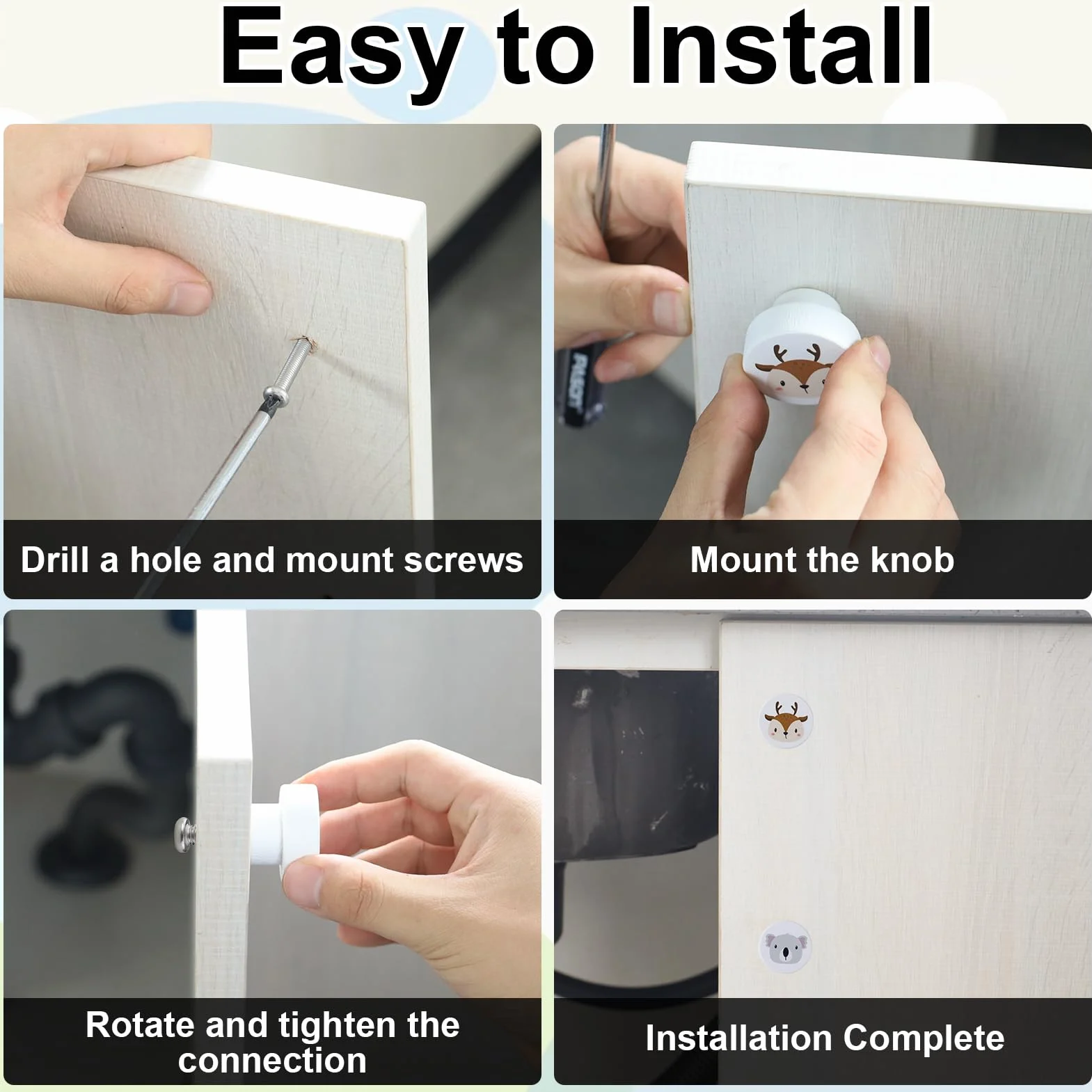 Easy to Install

Drill a hole and mount screws

Mount the knob

Rotate and tighten the connection

Installation Complete