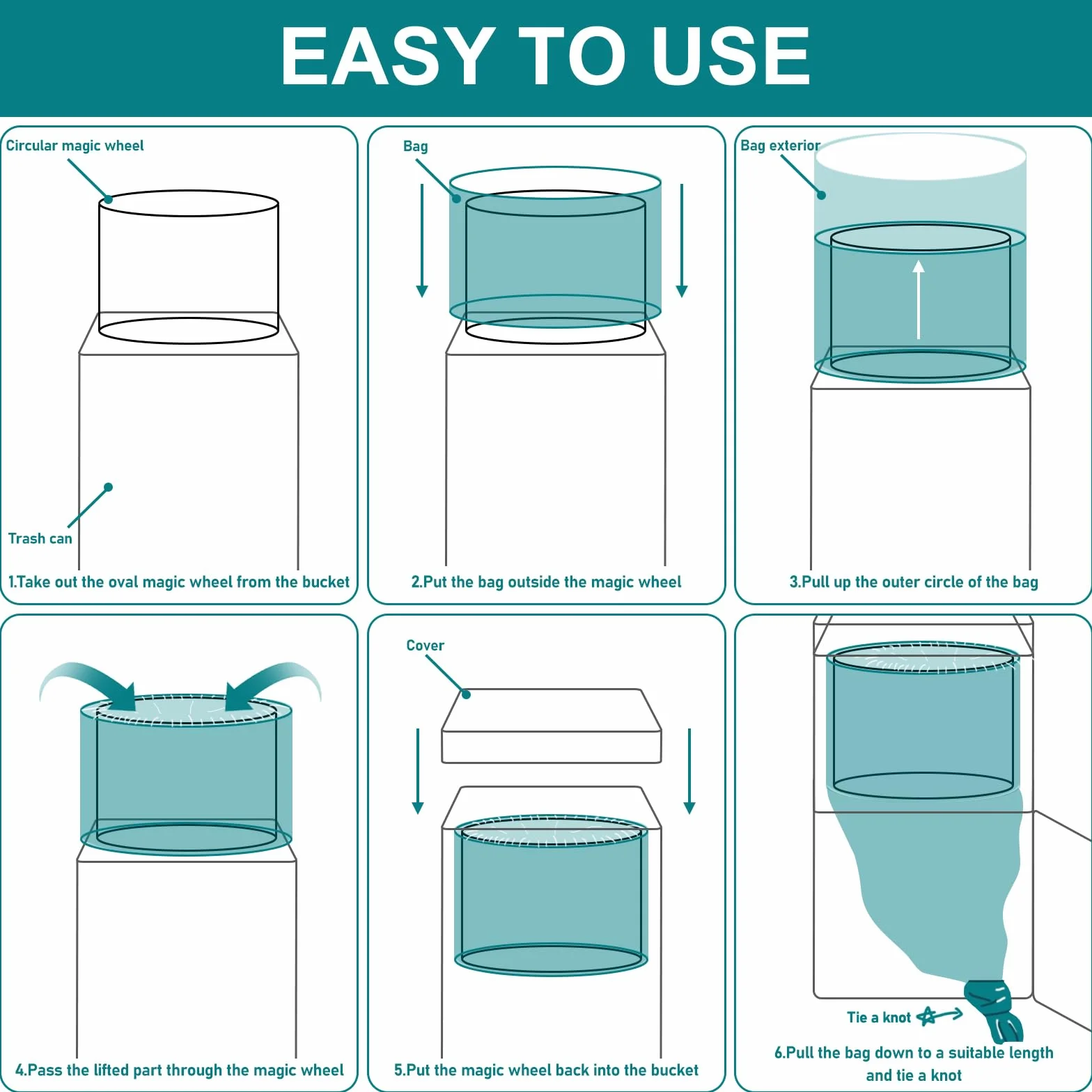 EASY TO USE

Circular magic wheel

Trash can

1.Take out the oval magic wheel from the bucket

Bag

2.Put the bag outside the magic wheel

Bag exterior

3.Pull up the outer circle of the bag

4.Pass the lifted part through the magic wheel

Cover

5.Put the magic wheel back into the bucket

Tie a knot

6.Pull the bag down to a suitable length and tie a knot