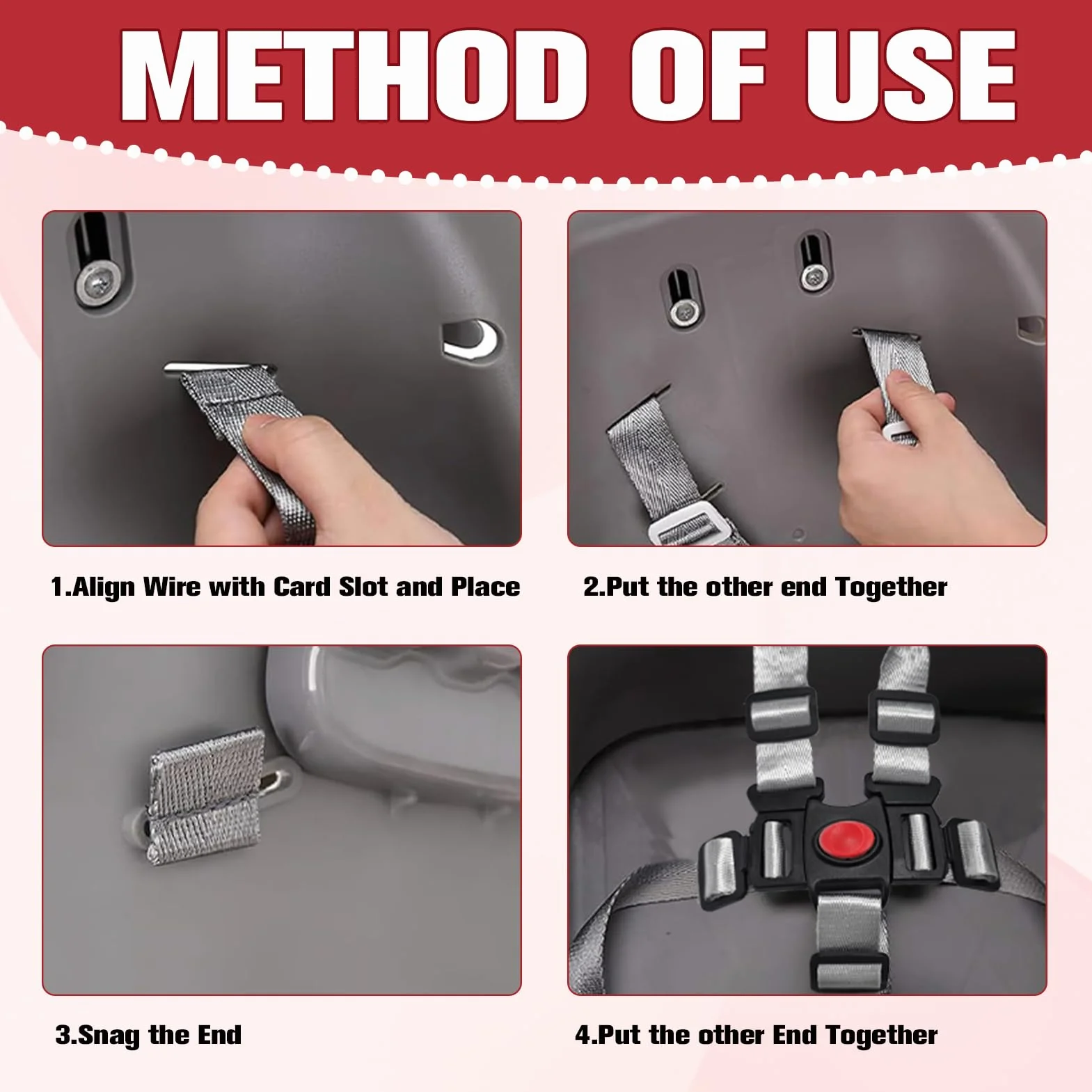 METHOD OF USE

1.Align Wire with Card Slot and Place

2.Put the other end Together

3.Snag the End

4.Put the other End Together