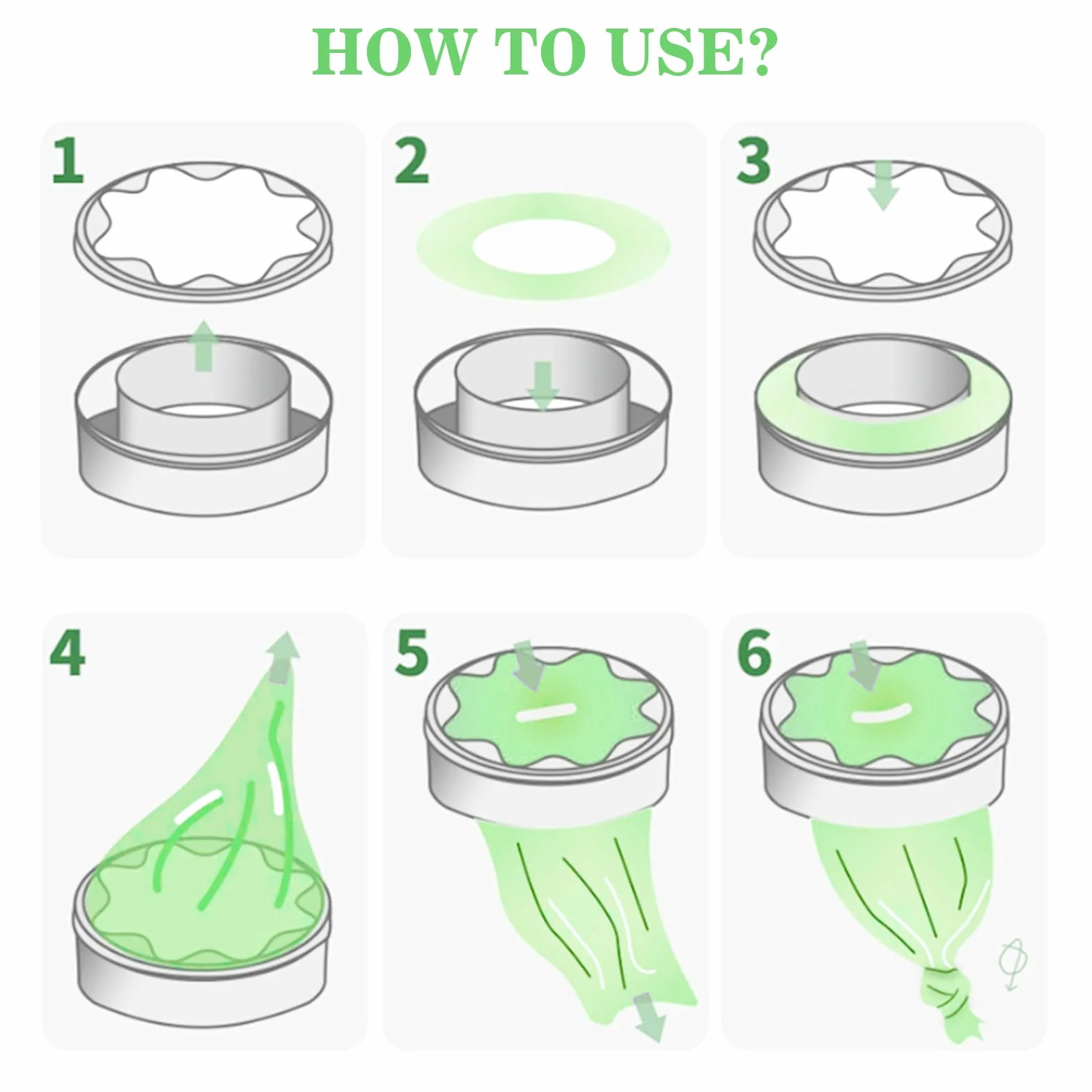 HOW TO USE?

1

2

3

4

5

6