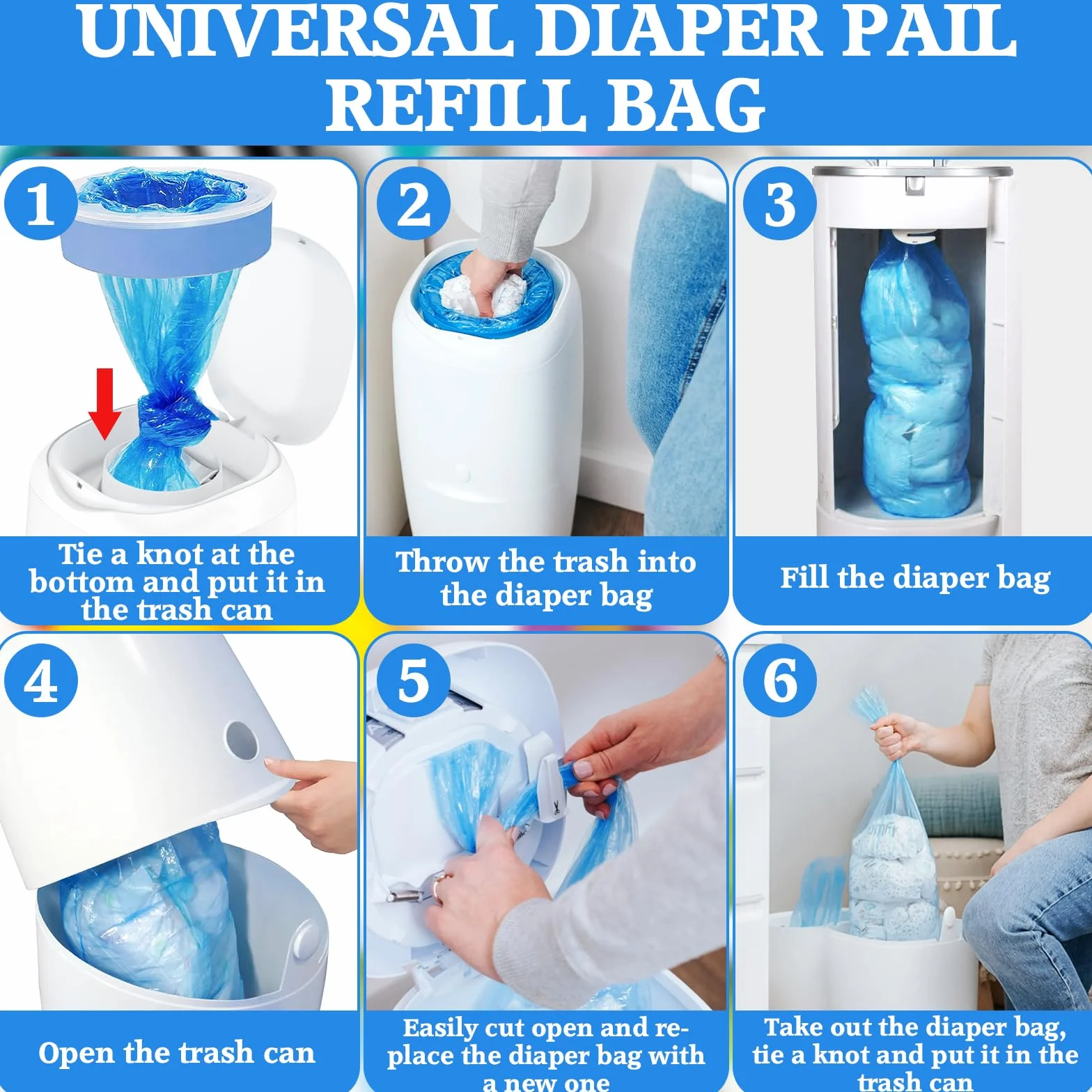 UNIVERSAL DIAPER PAIL REFILL BAG

1
Tie a knot at the bottom and put it in the trash can

2
Throw the trash into the diaper bag

3
Fill the diaper bag

4
Open the trash can

5
Easily cut open and replace the diaper bag with a new one

6
Take out the diaper bag, tie a knot and put it in the trash can