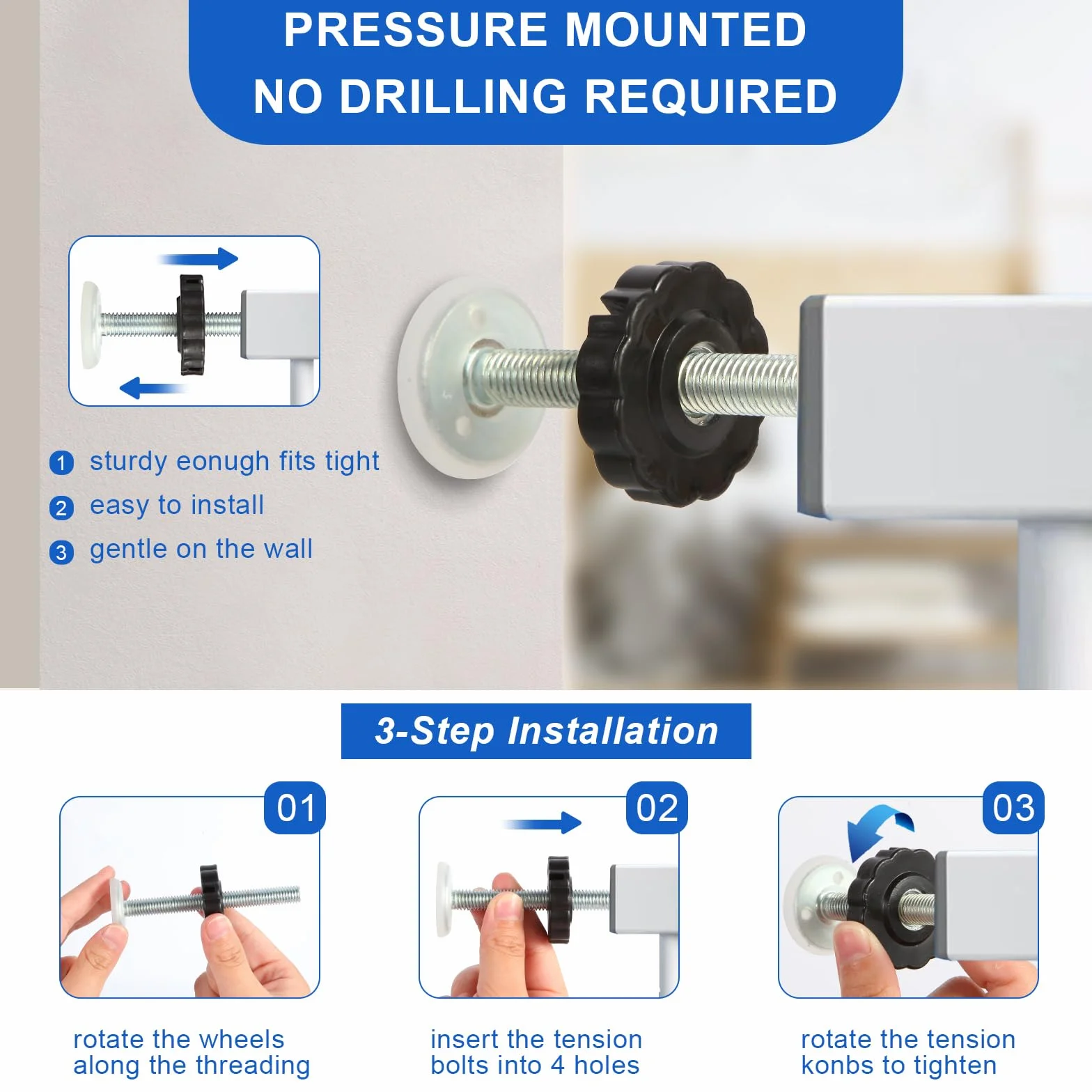 PRESSURE MOUNTED
NO DRILLING REQUIRED

1 sturdy eonugh fits tight
2 easy to install
3 gentle on the wall

3-Step Installation

01
rotate the wheels along the threading

02
insert the tension bolts into 4 holes

03
rotate the tension konbs to tighten