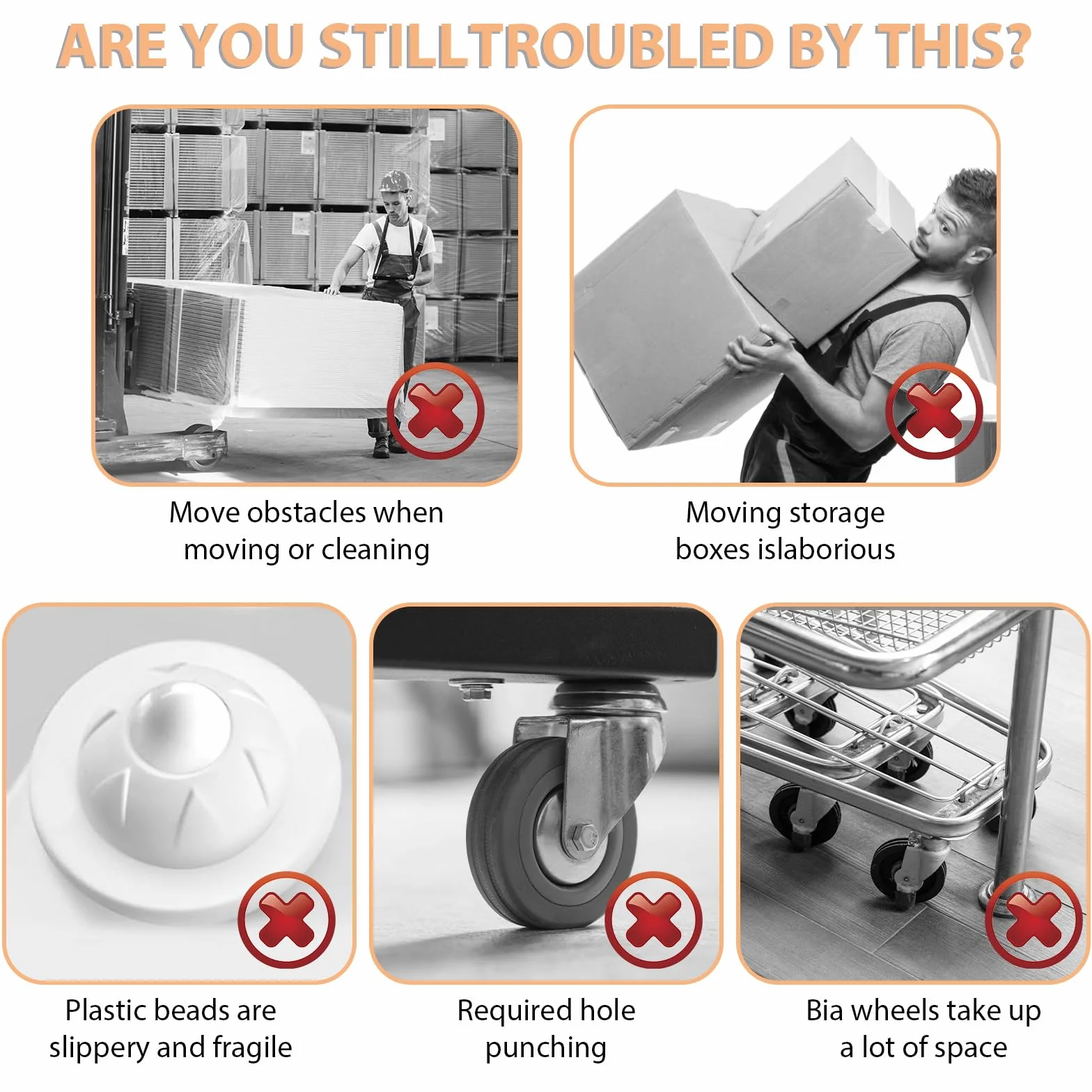 ARE YOU STILLTROUBLED BY THIS?

Move obstacles when moving or cleaning

Moving storage boxes islaborious

Plastic beads are slippery and fragile

Required hole punching

Bia wheels take up a lot of space