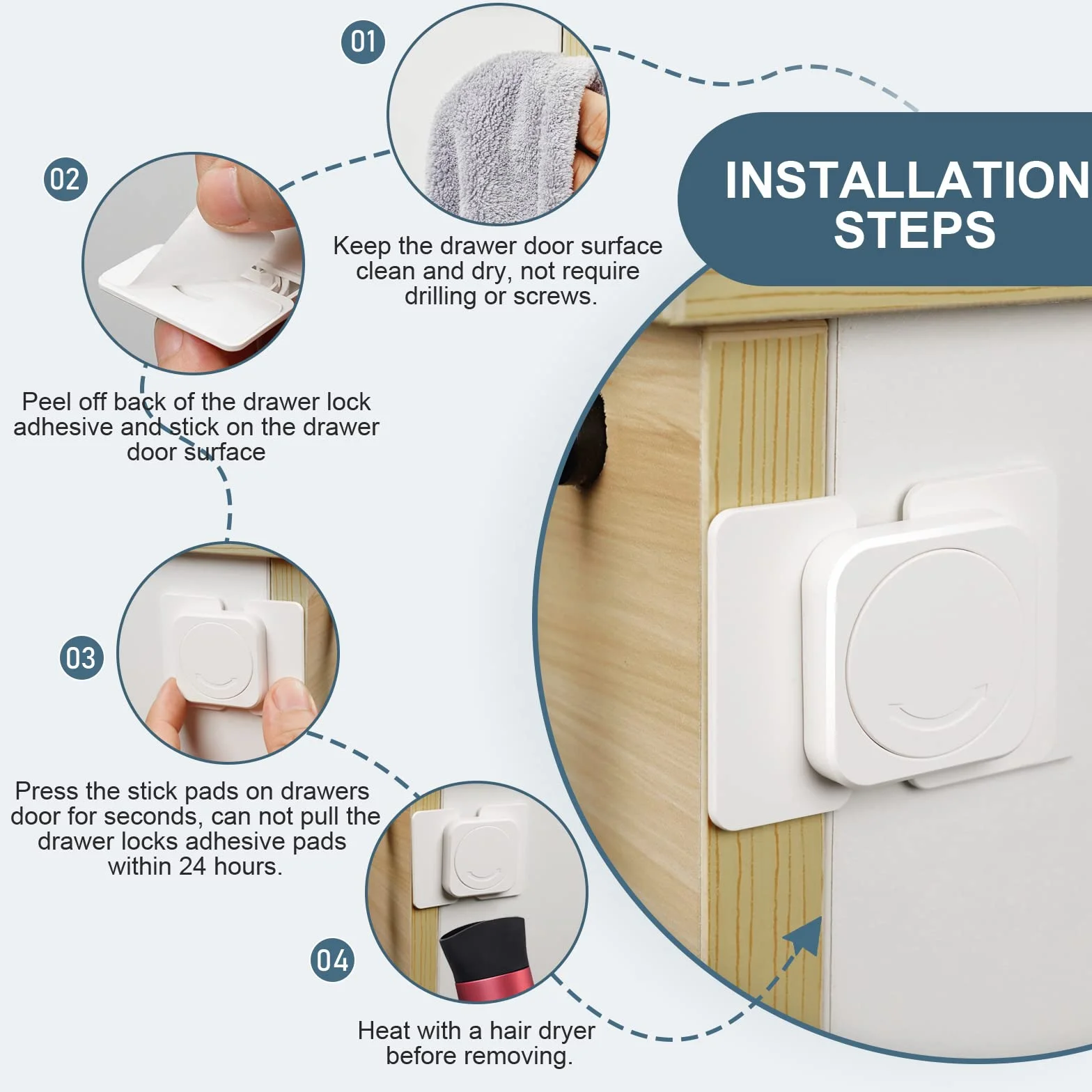 INSTALLATION STEPS

01

Keep the drawer door surface clean and dry, not require drilling or screws.

02

Peel off back of the drawer lock adhesive and stick on the drawer door surface

03

Press the stick pads on drawers door for seconds, can not pull the drawer locks adhesive pads within 24 hours.

04

Heat with a hair dryer before removing.