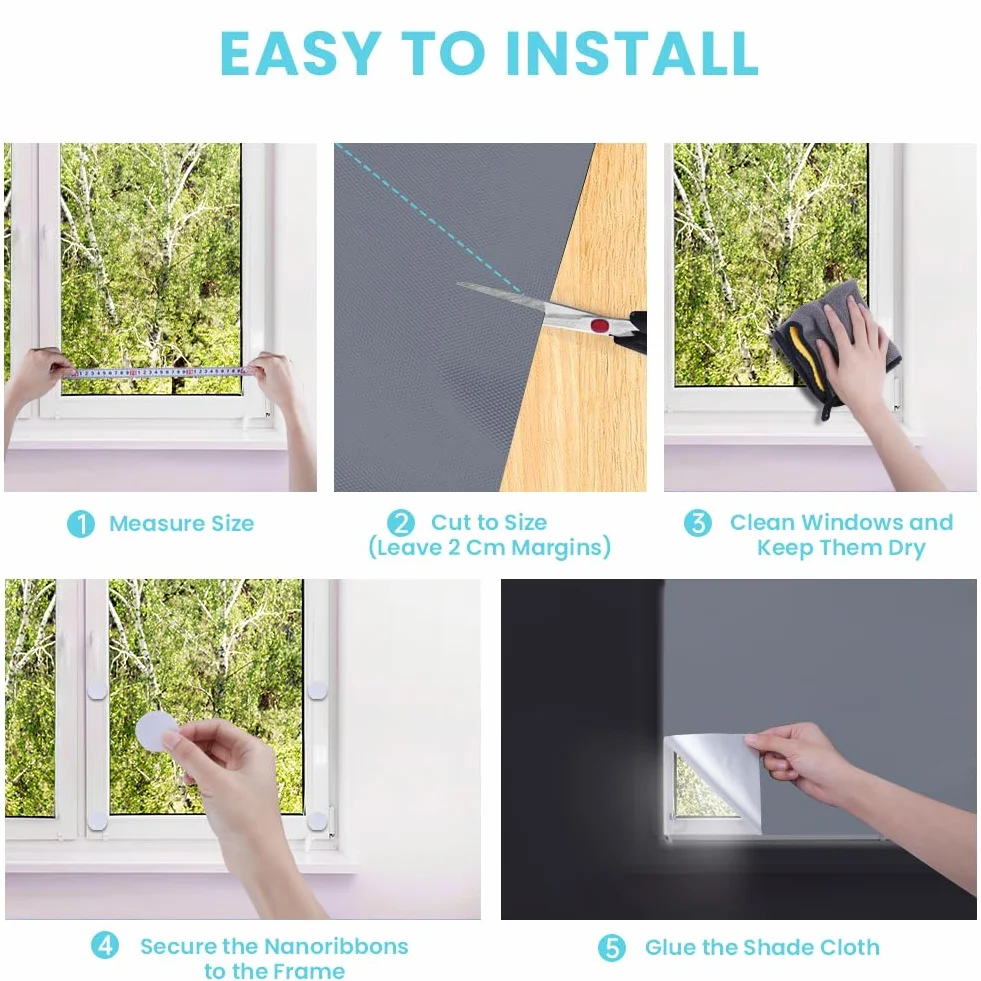 EASY TO INSTALL

1 Measure Size

2 Cut to Size (Leave 2 Cm Margins)

3 Clean Windows and Keep Them Dry

4 Secure the Nanoribbons to the Frame

5 Glue the Shade Cloth