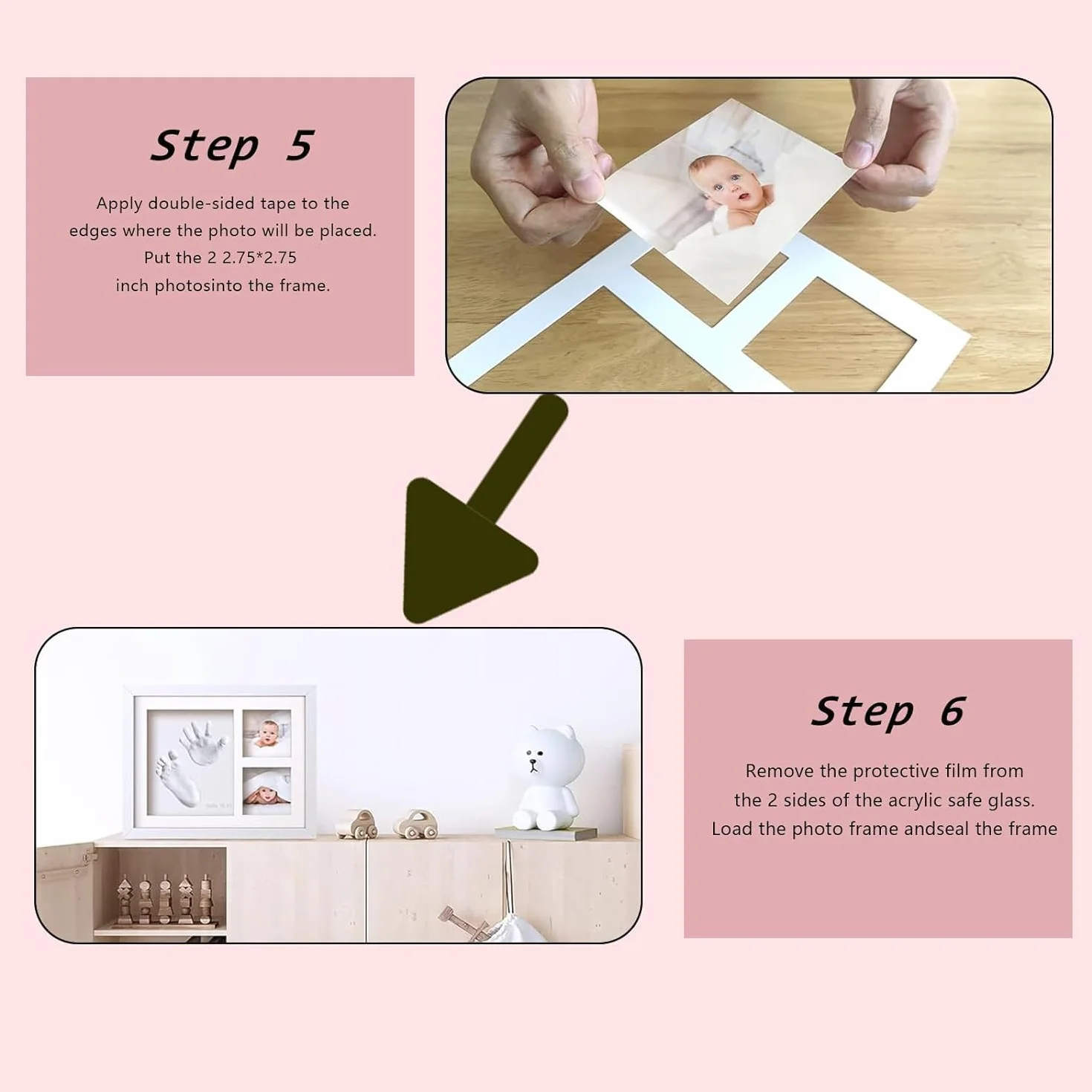 Step 5

Apply double-sided tape to the edges where the photo will be placed. Put the 2 2.75*2.75 inch photosinto the frame.

Step 6

Remove the protective film from the 2 sides of the acrylic safe glass. Load the photo frame andseal the frame