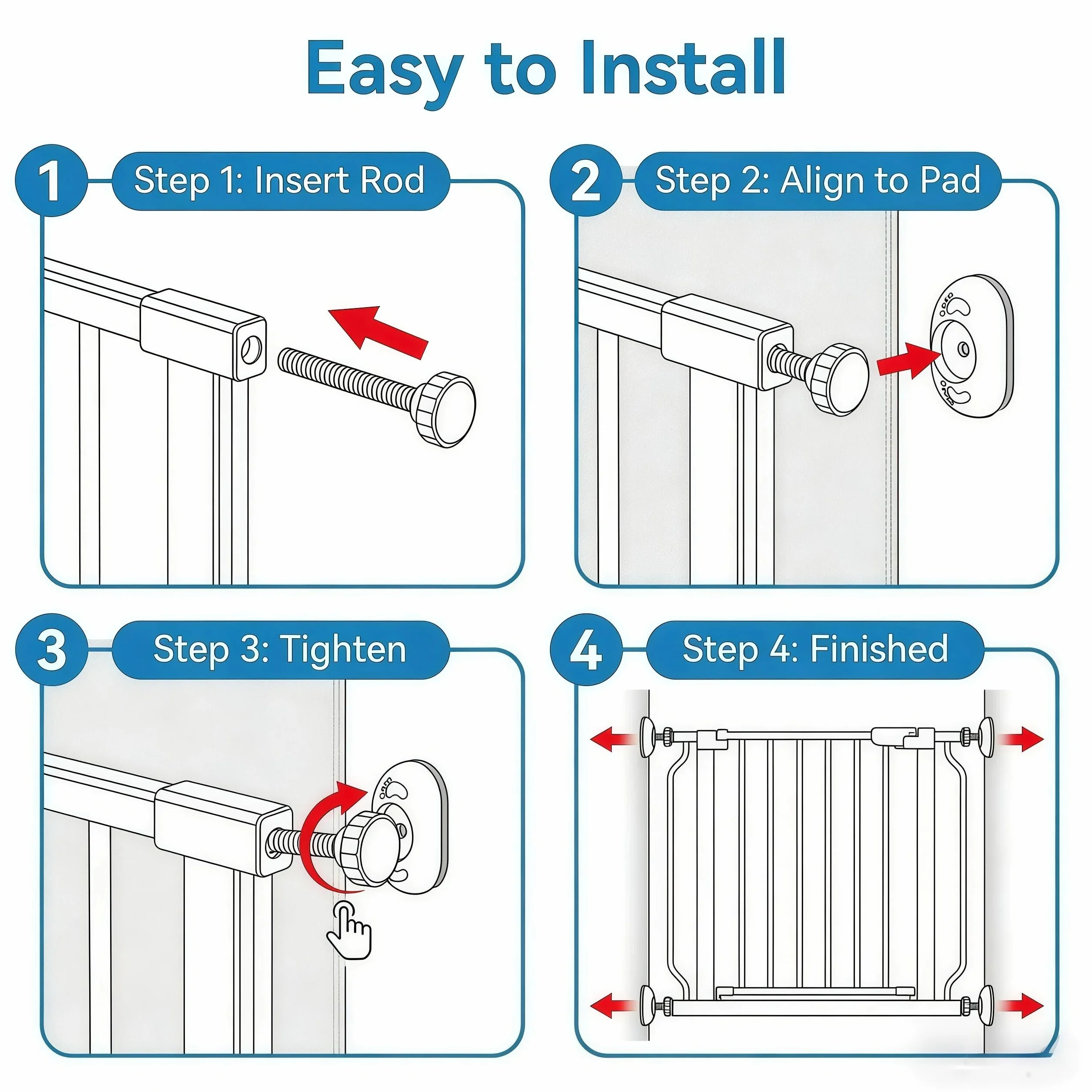 Easy to Install

1 Step 1: Insert Rod

2 Step 2: Align to Pad

3 Step 3: Tighten

4 Step 4: Finished