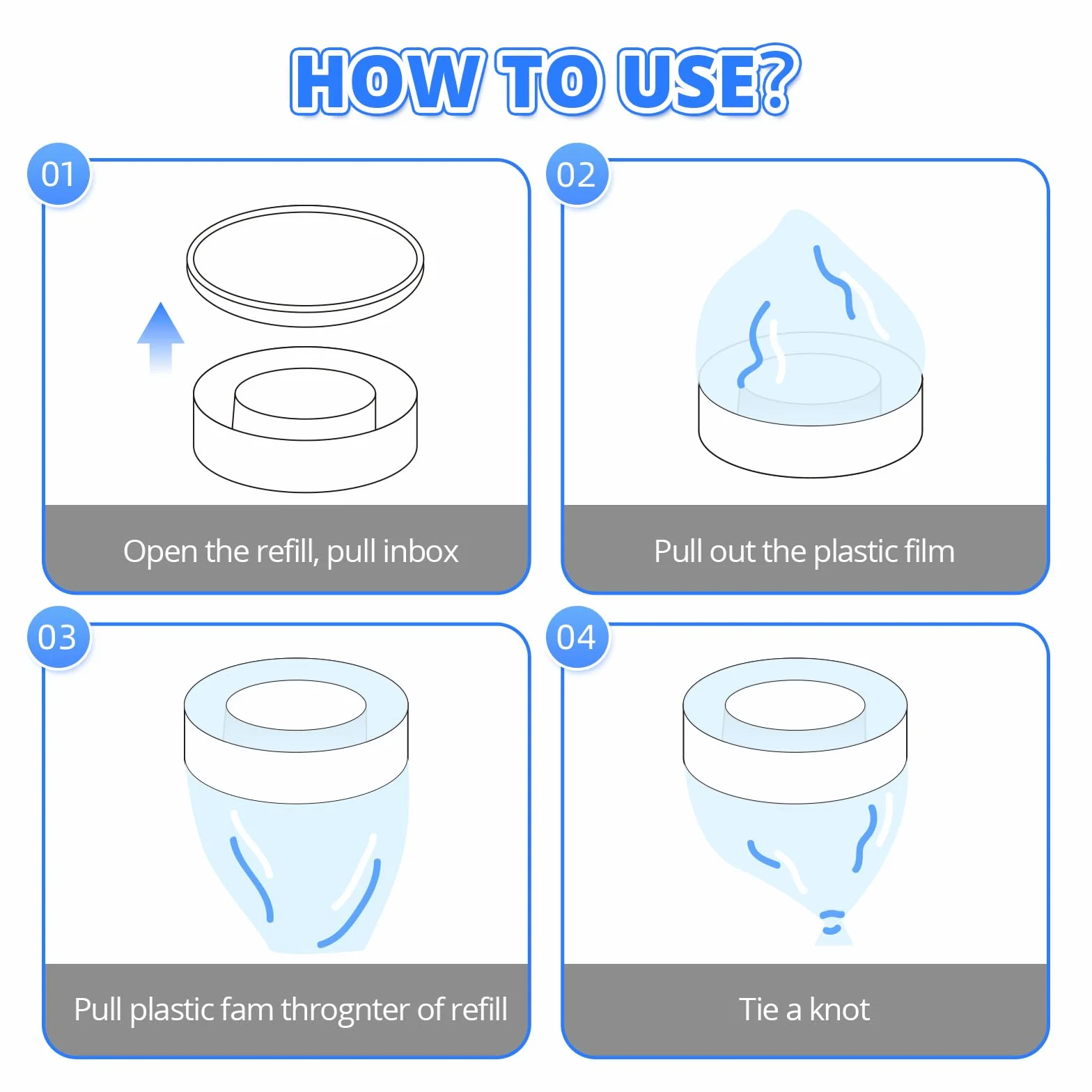 HOW TO USE?

01

Open the refill, pull inbox

02

Pull out the plastic film

03

Pull plastic fam thrognter of refill

04

Tie a knot