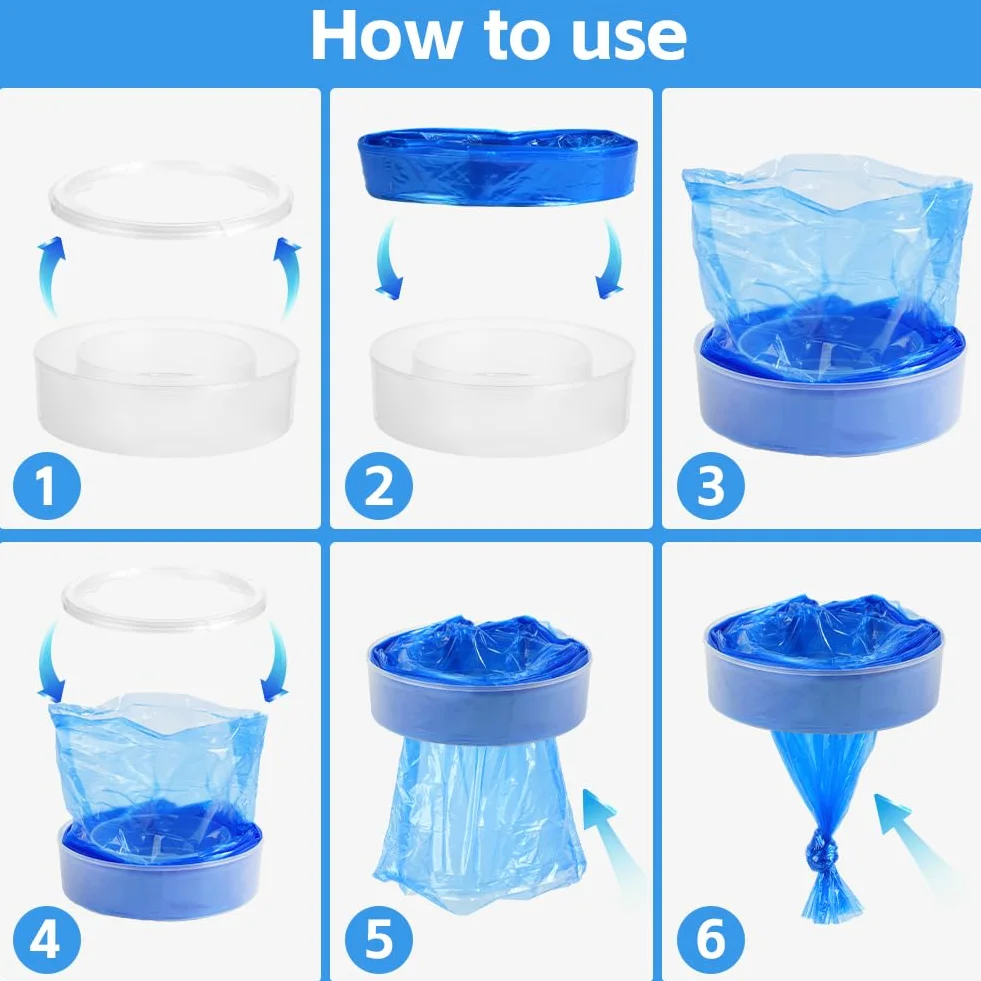 How to use

1

2

3

4

5

6