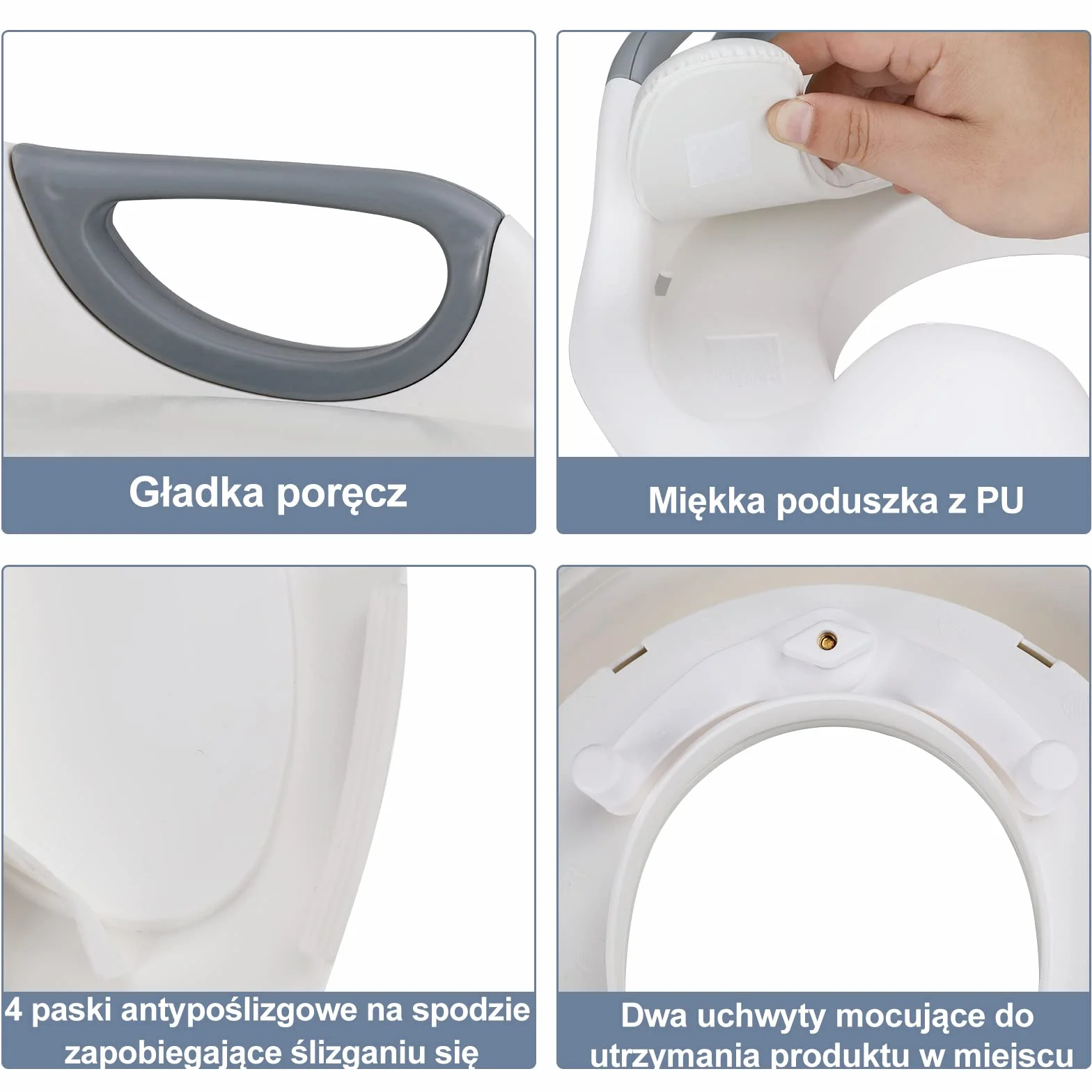 Gładka poręcz

Miękka poduszka z PU

4 paski antypoślizgowe na spodzie zapobiegające ślizganiu się

Dwa uchwyty mocujące do utrzymania produktu w miejscu