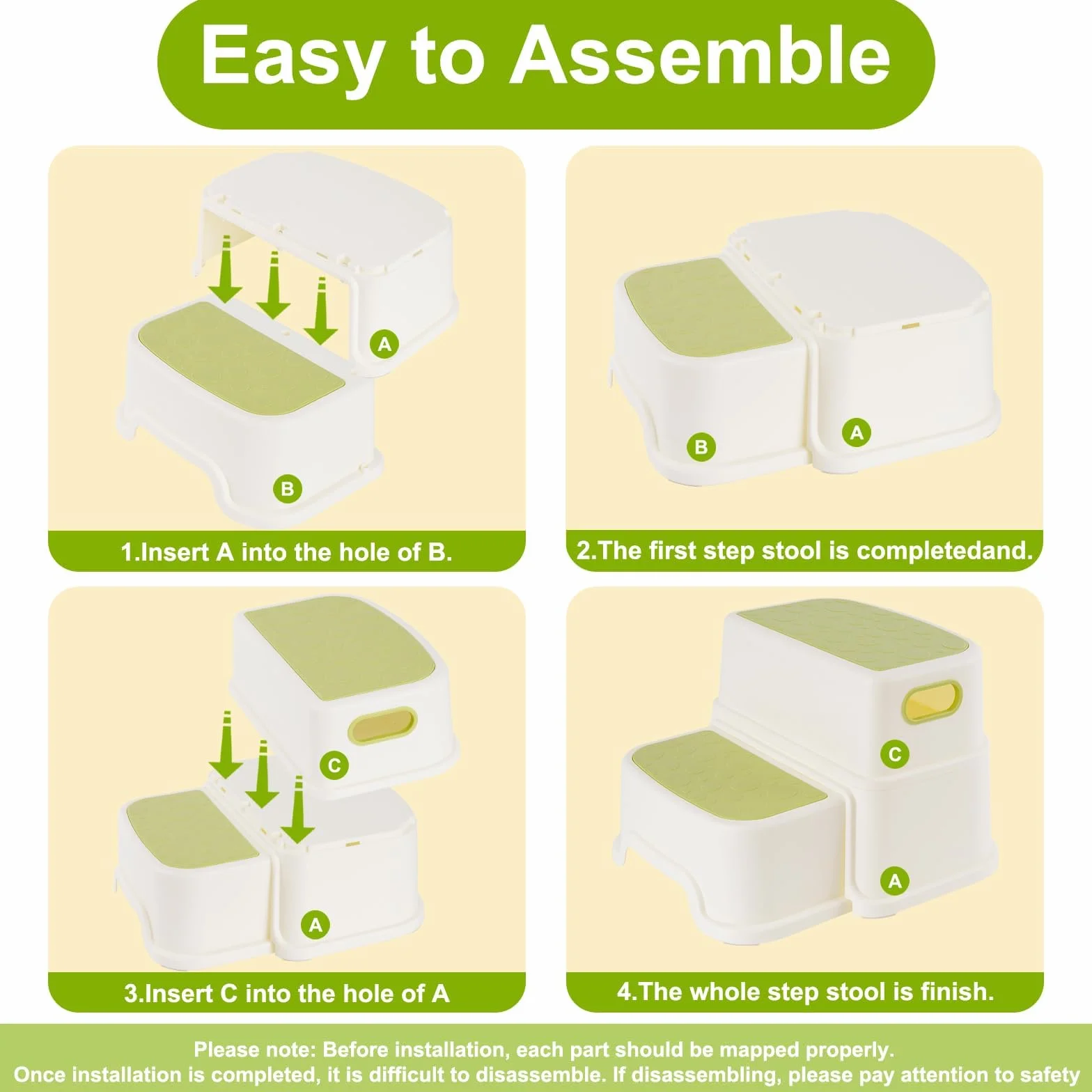 Easy to Assemble

A

B

1.Insert A into the hole of B.

B

A

2.The first step stool is completedand.

C

A

3.Insert C into the hole of A

C

A

4.The whole step stool is finish.

Please note: Before installation, each part should be mapped properly.
Once installation is completed, it is difficult to disassemble. If disassembling, please pay attention to safety