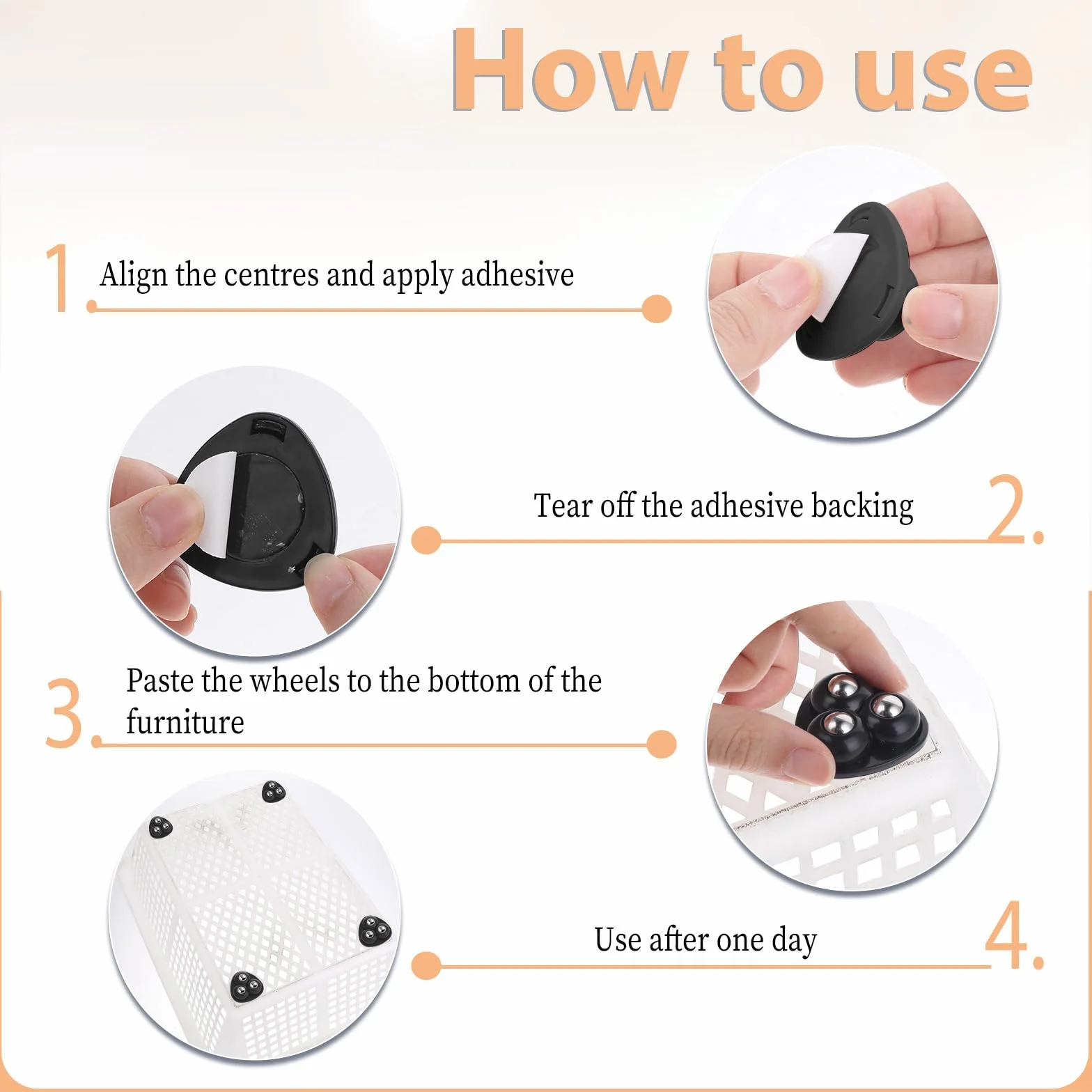 How to use

1. Align the centres and apply adhesive

Tear off the adhesive backing 2.

3. Paste the wheels to the bottom of the furniture

Use after one day 4.