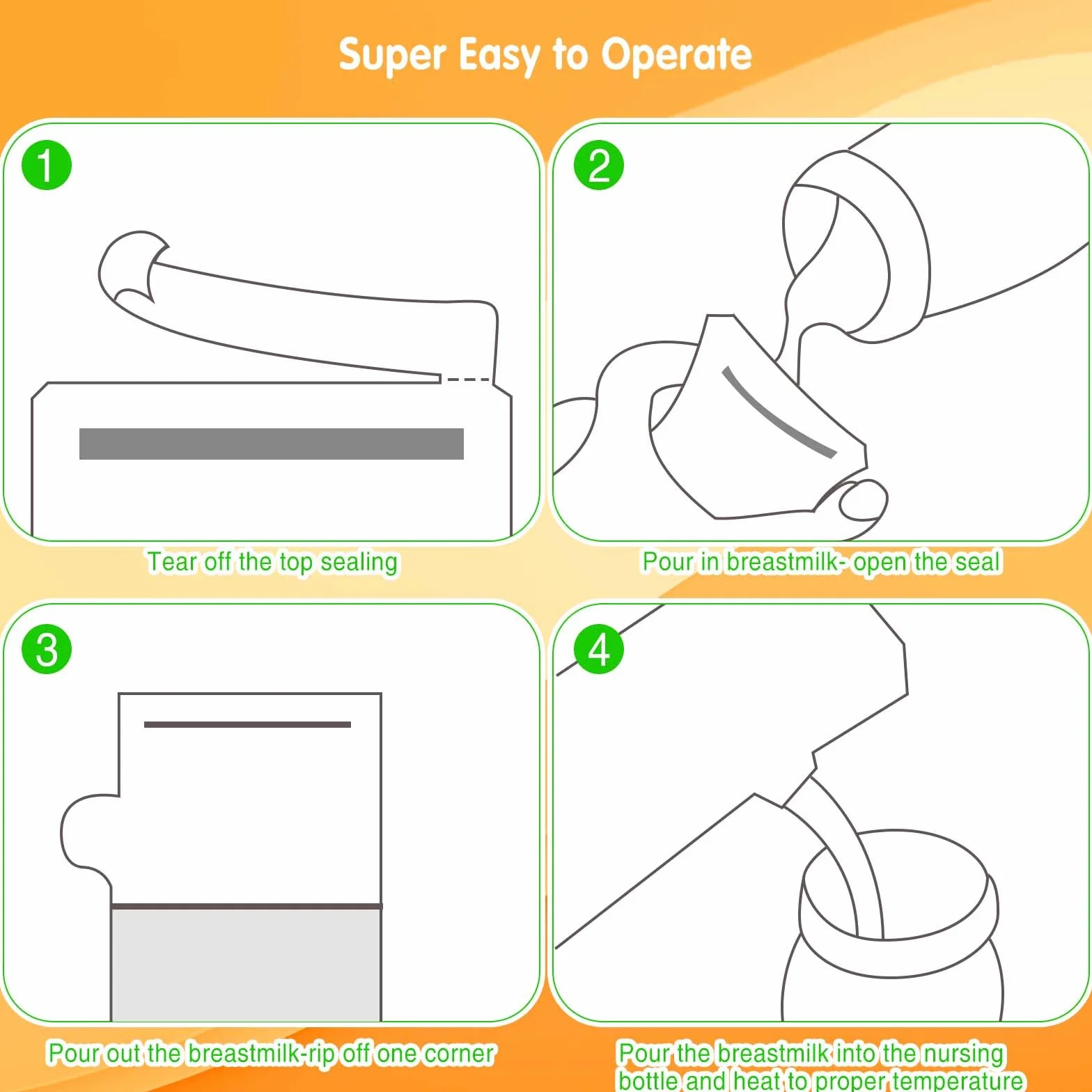 Super Easy to Operate

1

Tear off the top sealing

2

Pour in breastmilk- open the seal

3

Pour out the breastmilk-rip off one corner

4

Pour the breastmilk into the nursing bottle and heat to proper temperature