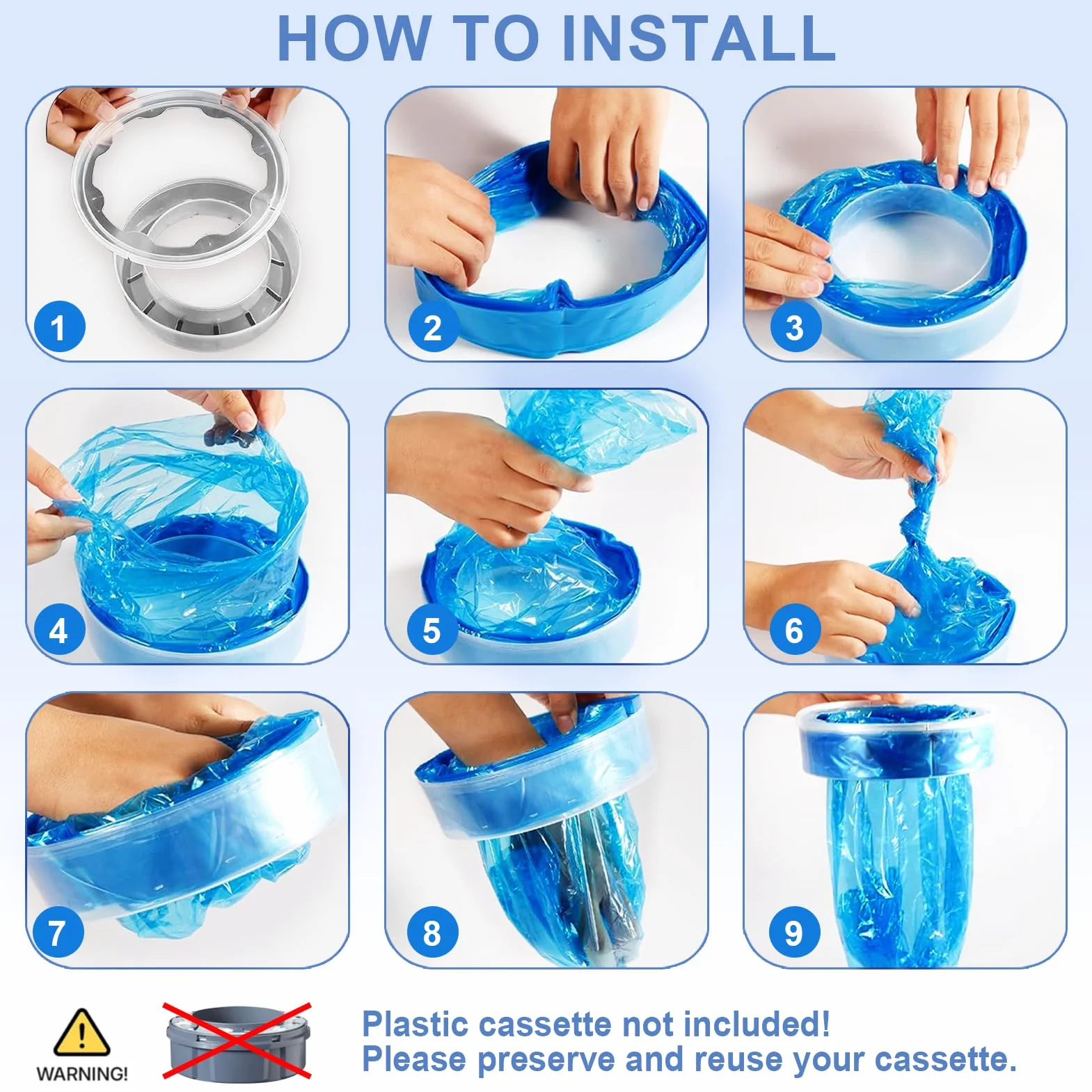 HOW TO INSTALL

1

2

3

4

5

6

7

8

9

WARNING!

Plastic cassette not included!
Please preserve and reuse your cassette.