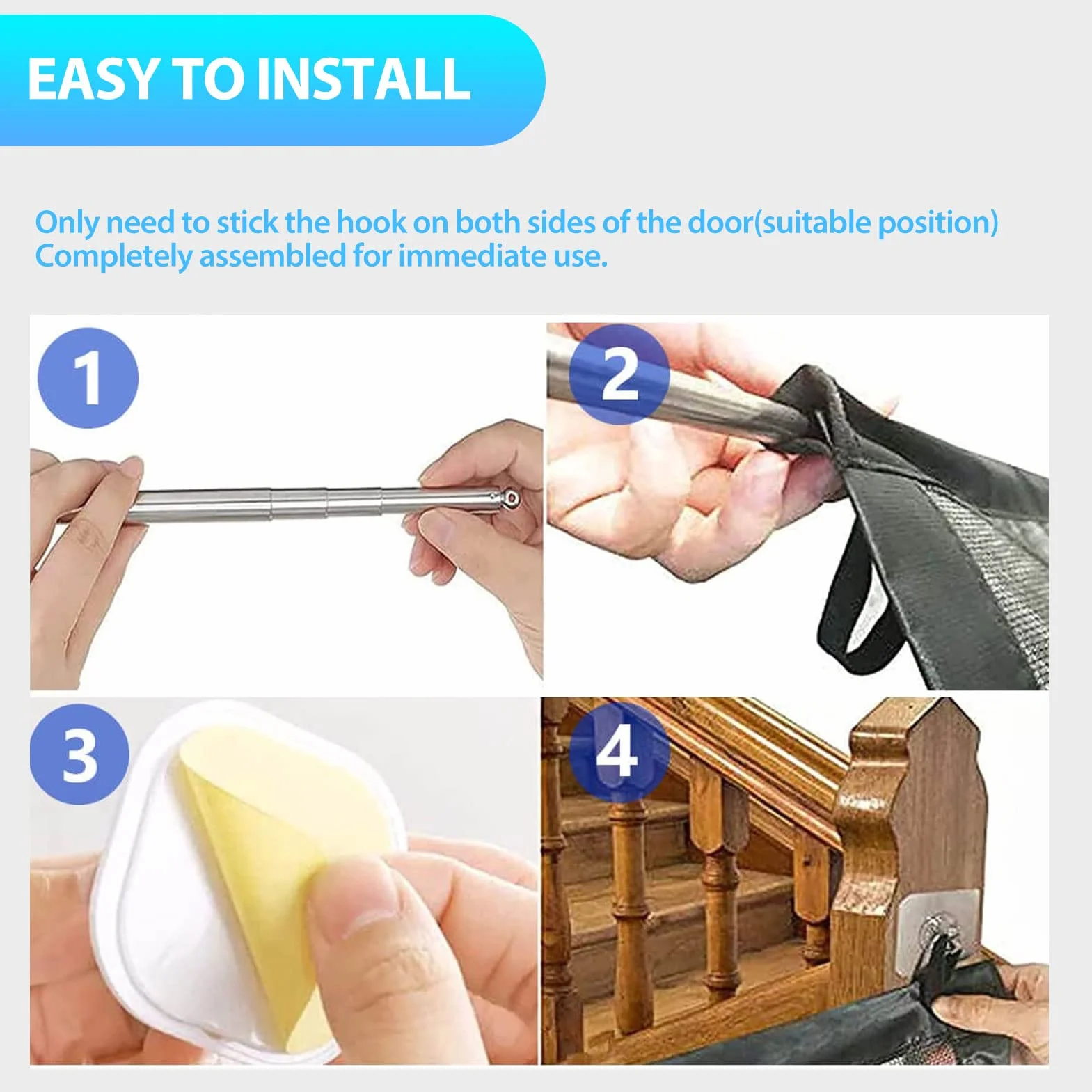 EASY TO INSTALL

Only need to stick the hook on both sides of the door(suitable position)
Completely assembled for immediate use.

1

2

3

4