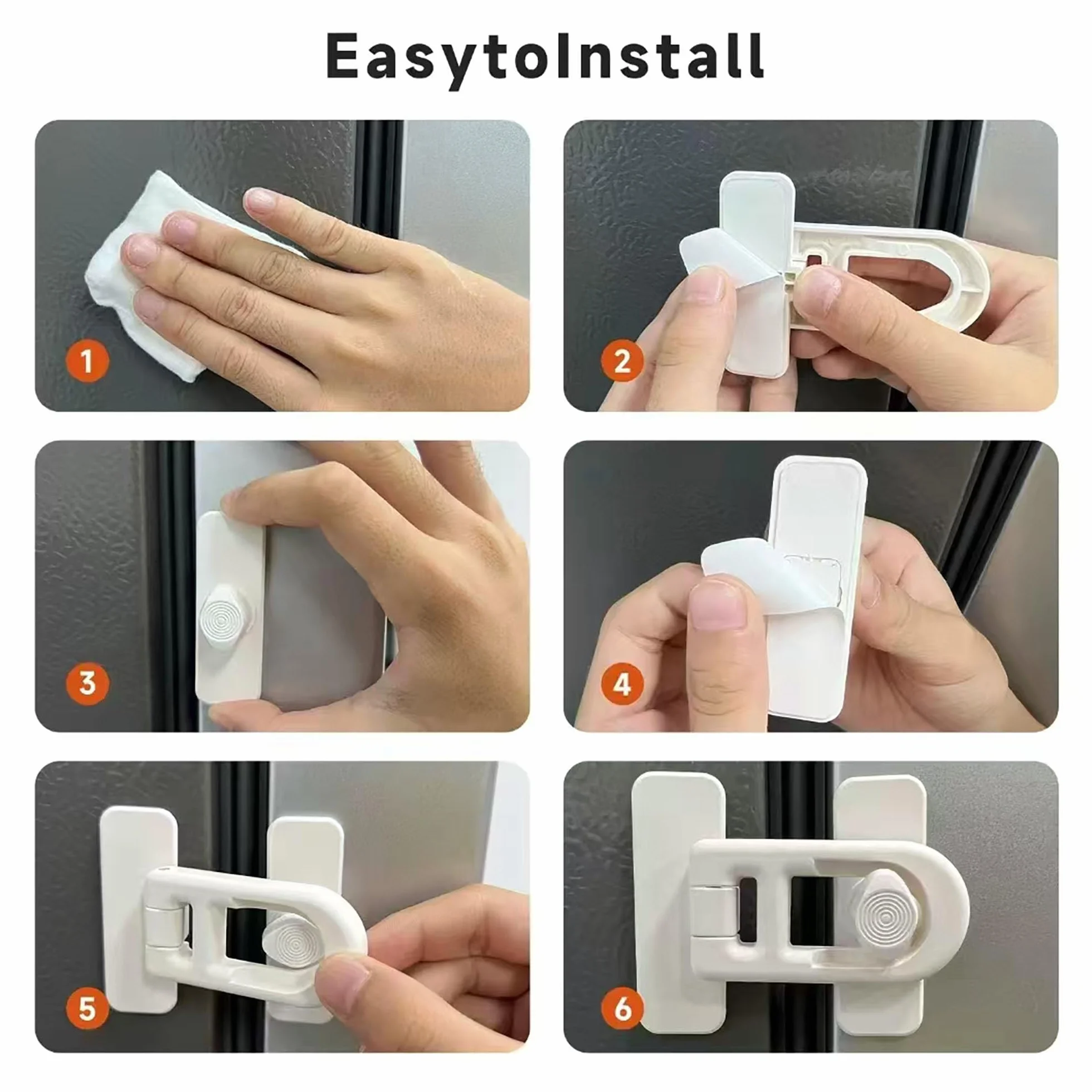 EasytoInstall

1

2

3

4

5

6