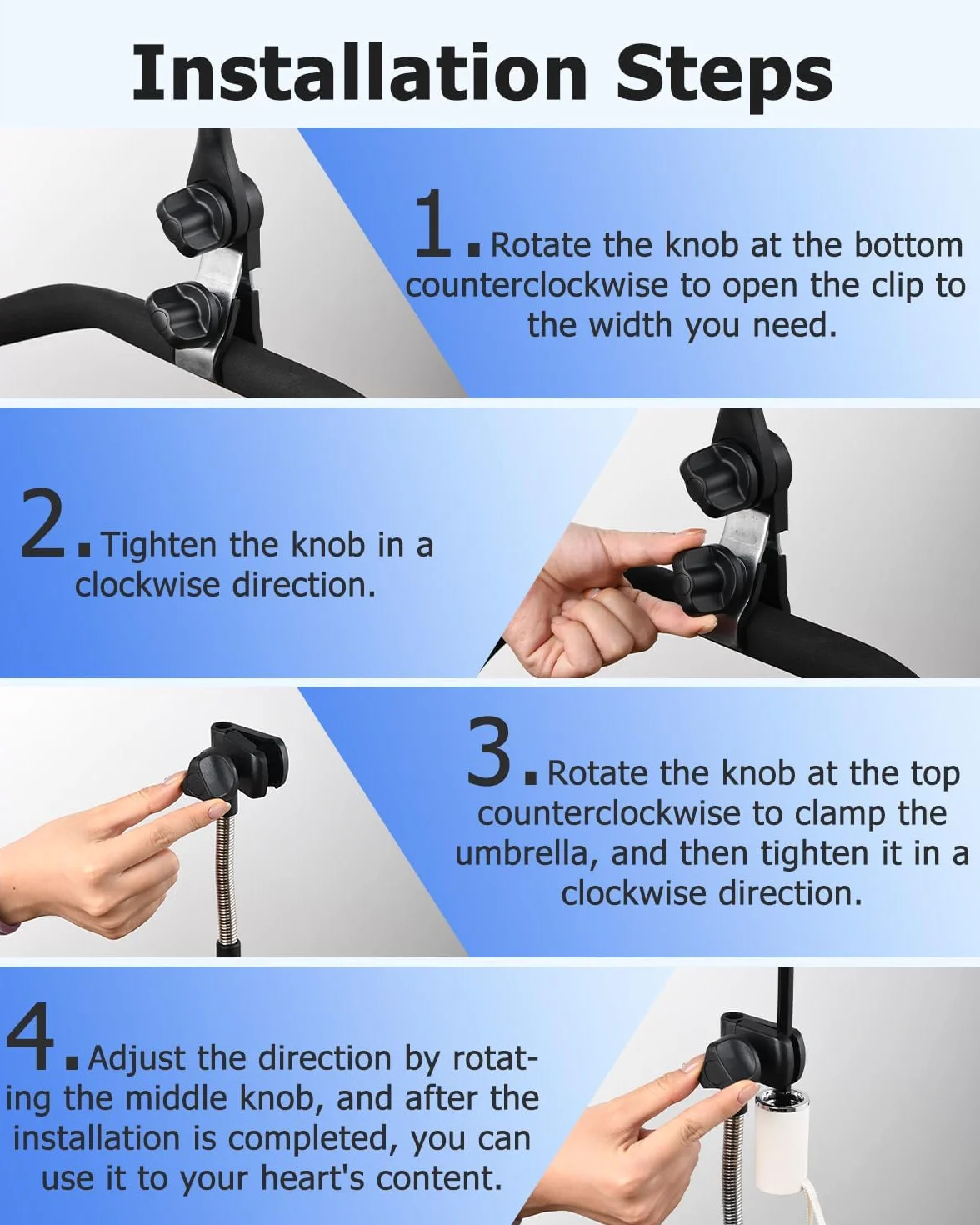 Installation Steps

1. Rotate the knob at the bottom counterclockwise to open the clip to the width you need.

2. Tighten the knob in a clockwise direction.

3. Rotate the knob at the top counterclockwise to clamp the umbrella, and then tighten it in a clockwise direction.

4. Adjust the direction by rotating the middle knob, and after the installation is completed, you can use it to your heart's content.