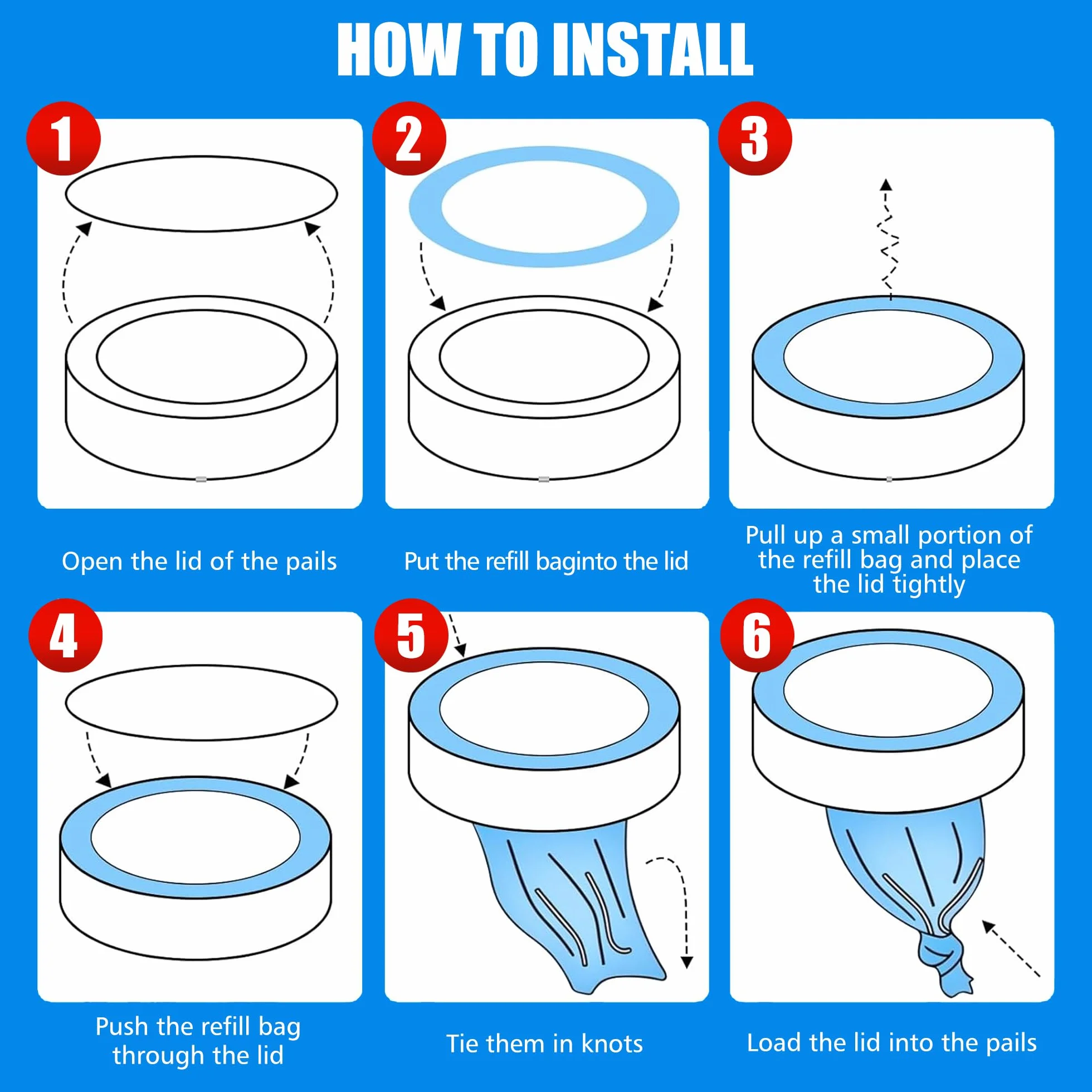 HOW TO INSTALL

1

Open the lid of the pails

2

Put the refill baginto the lid

3

Pull up a small portion of the refill bag and place the lid tightly

4

Push the refill bag through the lid

5

Tie them in knots

6

Load the lid into the pails