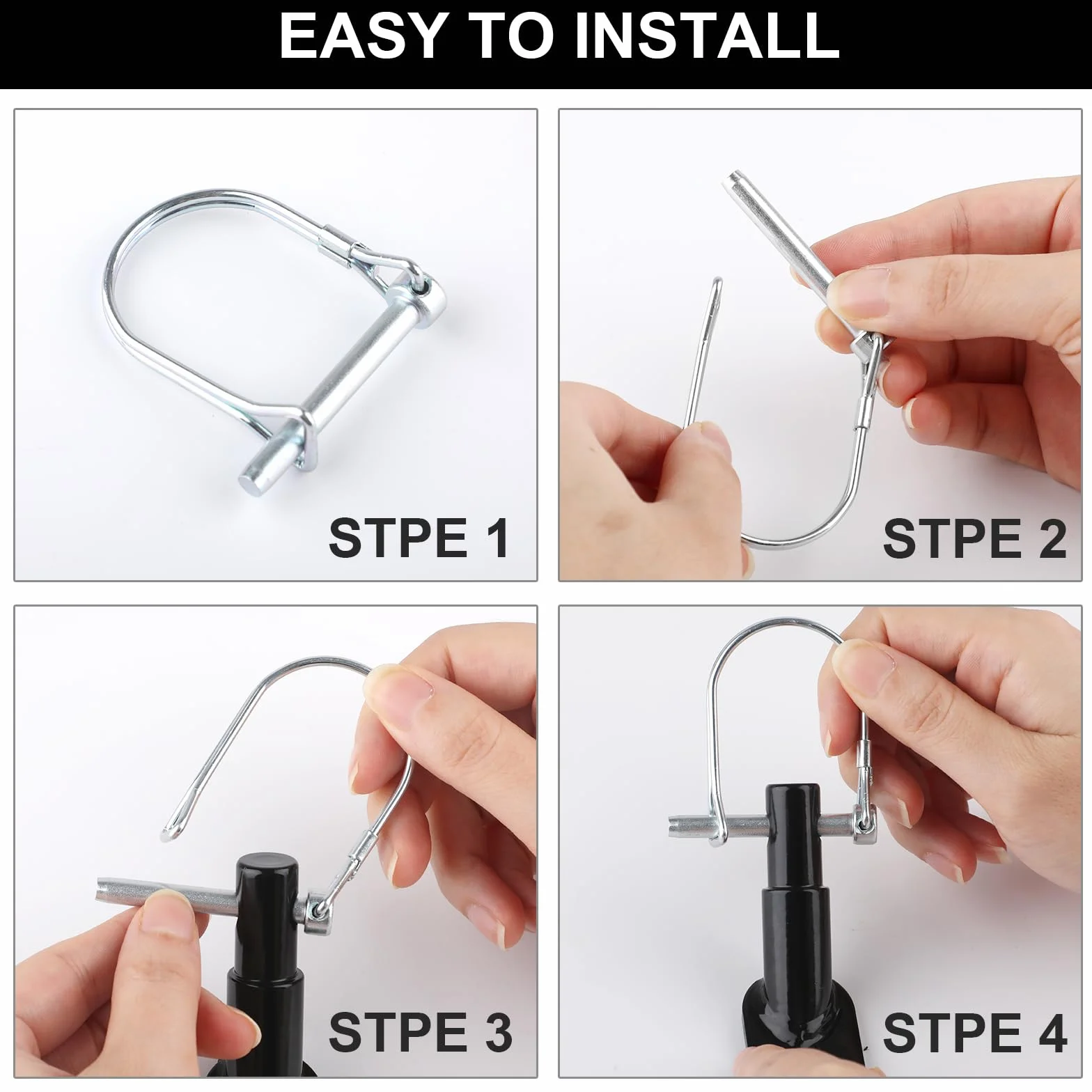 EASY TO INSTALL

STPE 1

STPE 2

STPE 3

STPE 4