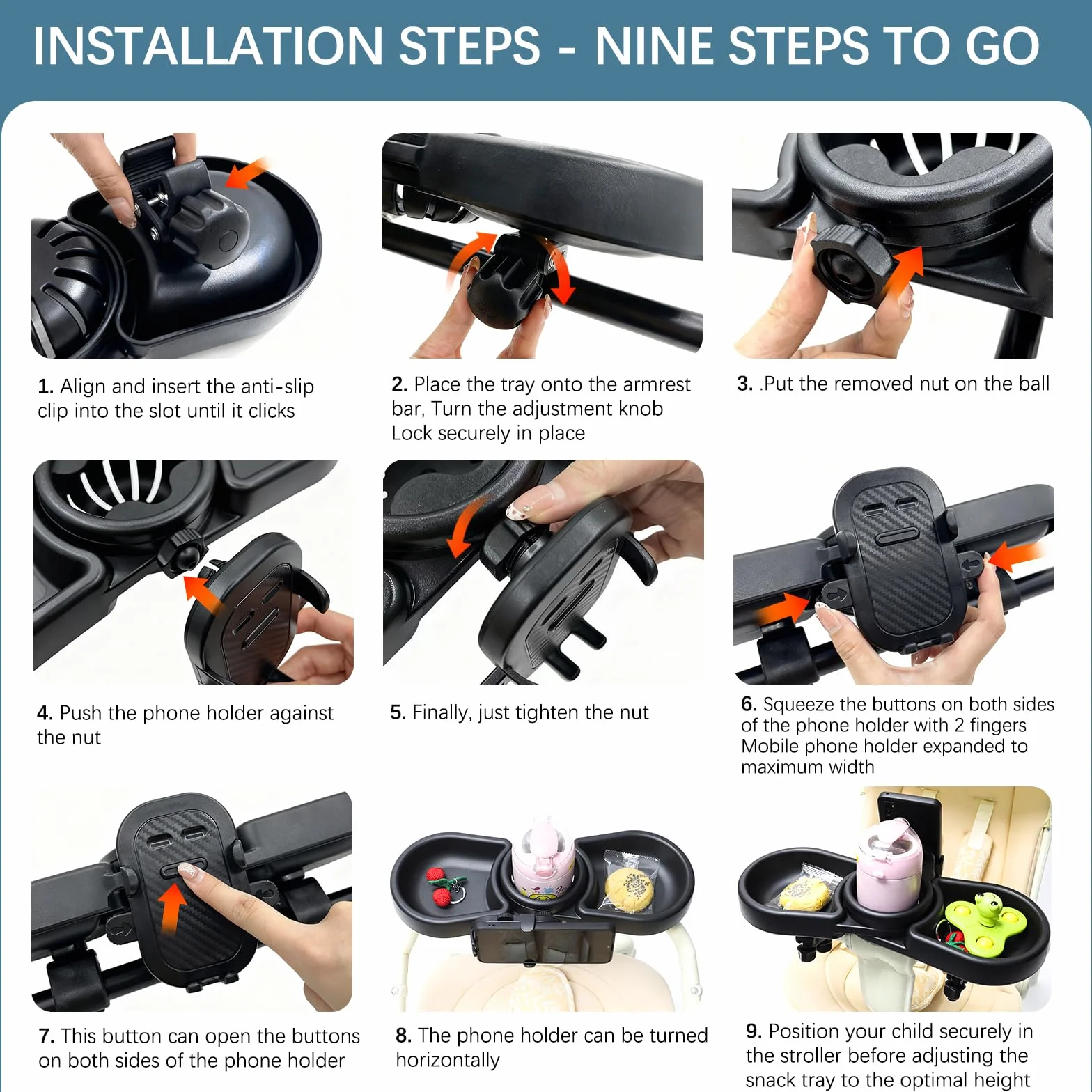 INSTALLATION STEPS - NINE STEPS TO GO

1. Align and insert the anti-slip clip into the slot until it clicks

2. Place the tray onto the armrest bar, Turn the adjustment knob Lock securely in place

3. .Put the removed nut on the ball

4. Push the phone holder against the nut

5. Finally, just tighten the nut

6. Squeeze the buttons on both sides of the phone holder with 2 fingers Mobile phone holder expanded to maximum width

7. This button can open the buttons on both sides of the phone holder

8. The phone holder can be turned horizontally

9. Position your child securely in the stroller before adjusting the snack tray to the optimal height