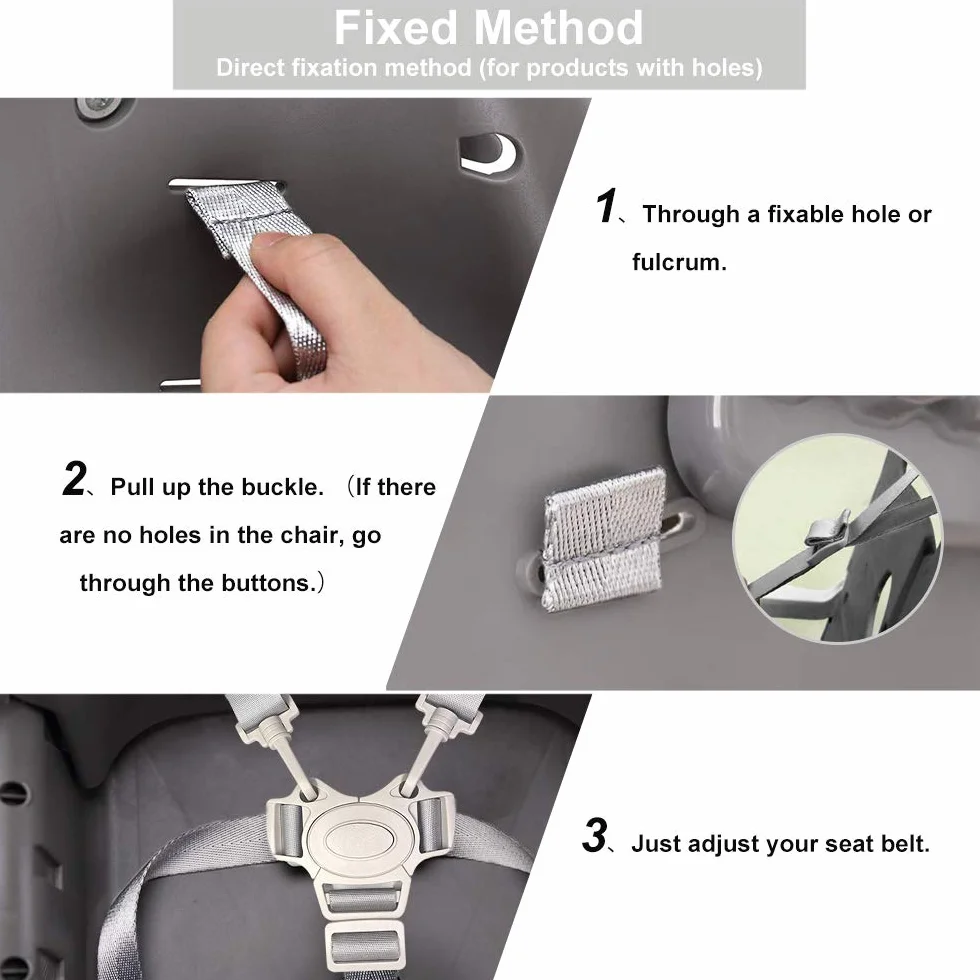 Fixed Method
Direct fixation method (for products with holes)

1、Through a fixable hole or fulcrum.

2、Pull up the buckle. （If there are no holes in the chair, go through the buttons.）

3、Just adjust your seat belt.