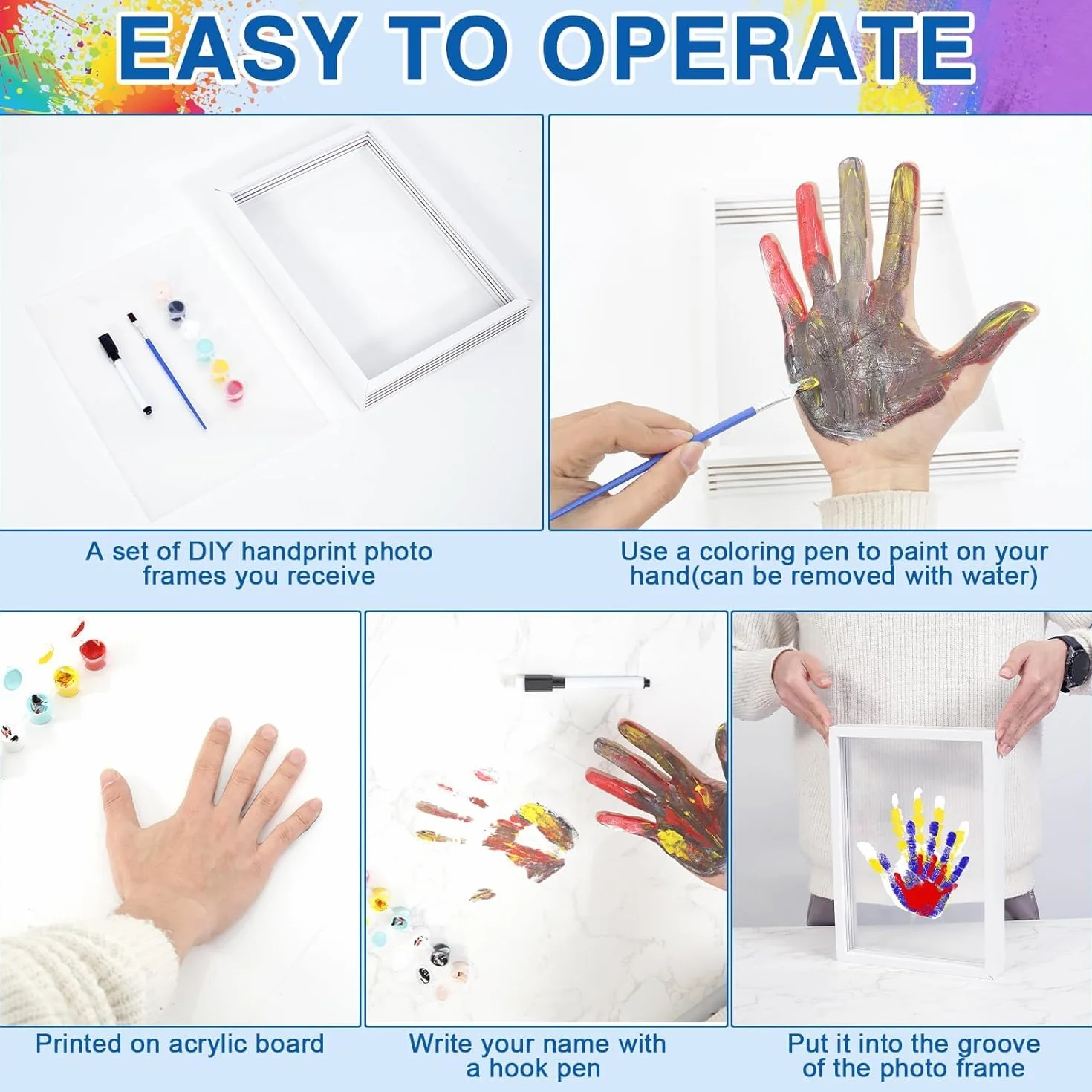 EASY TO OPERATE

A set of DIY handprint photo frames you receive

Use a coloring pen to paint on your hand(can be removed with water)

Printed on acrylic board

Write your name with a hook pen

Put it into the groove of the photo frame