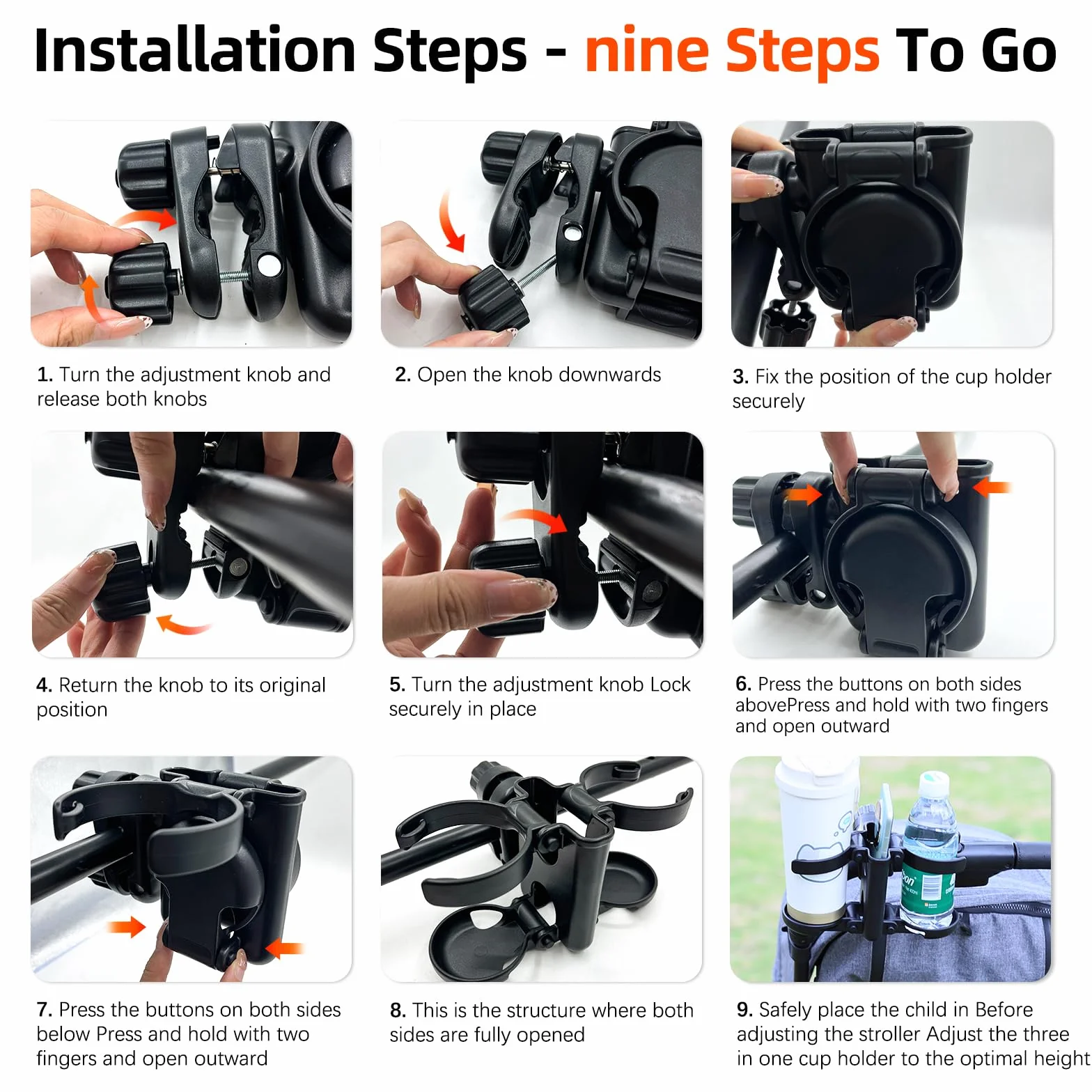 Installation Steps - nine Steps To Go

1. Turn the adjustment knob and release both knobs

2. Open the knob downwards

3. Fix the position of the cup holder securely

4. Return the knob to its original position

5. Turn the adjustment knob Lock securely in place

6. Press the buttons on both sides abovePress and hold with two fingers and open outward

7. Press the buttons on both sides below Press and hold with two fingers and open outward

8. This is the structure where both sides are fully opened

9. Safely place the child in Before adjusting the stroller Adjust the three in one cup holder to the optimal height