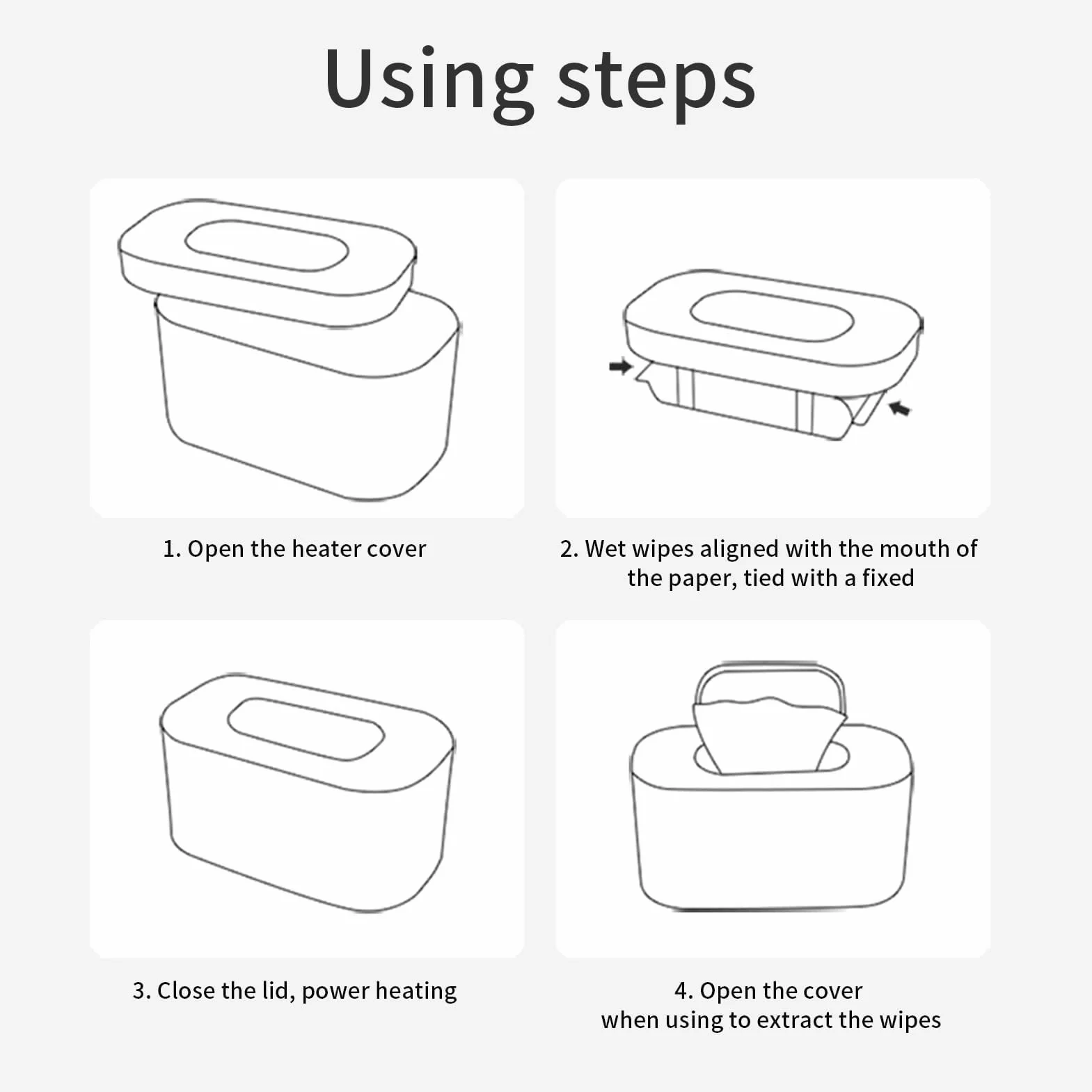 Using steps

1. Open the heater cover

2. Wet wipes aligned with the mouth of the paper, tied with a fixed

3. Close the lid, power heating

4. Open the cover
when using to extract the wipes