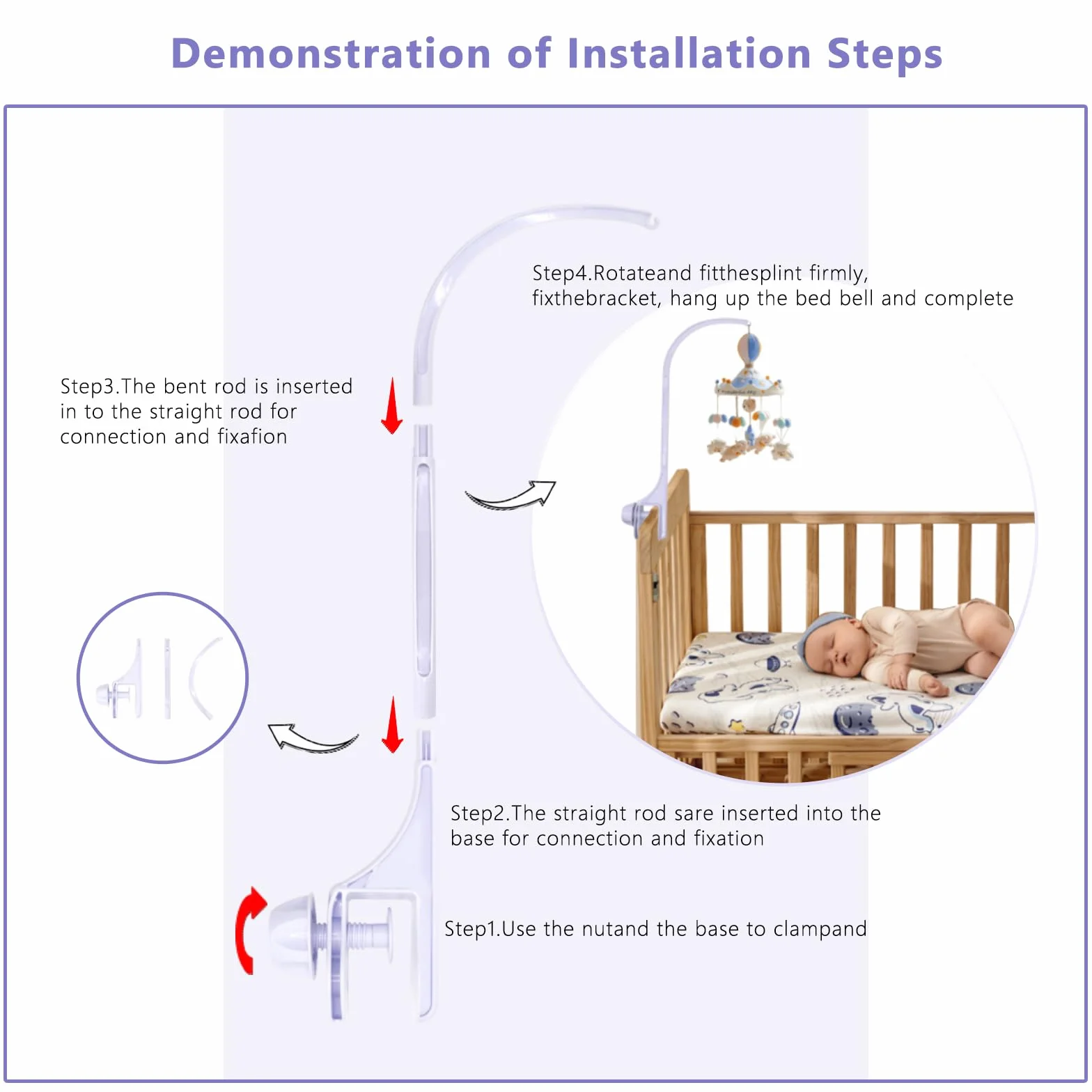 Demonstration of Installation Steps

Step4.Rotateand fitthesplint firmly, fixthebracket, hang up the bed bell and complete

Step3.The bent rod is inserted in to the straight rod for connection and fixafion

Step2.The straight rod sare inserted into the base for connection and fixation

Step1.Use the nutand the base to clampand