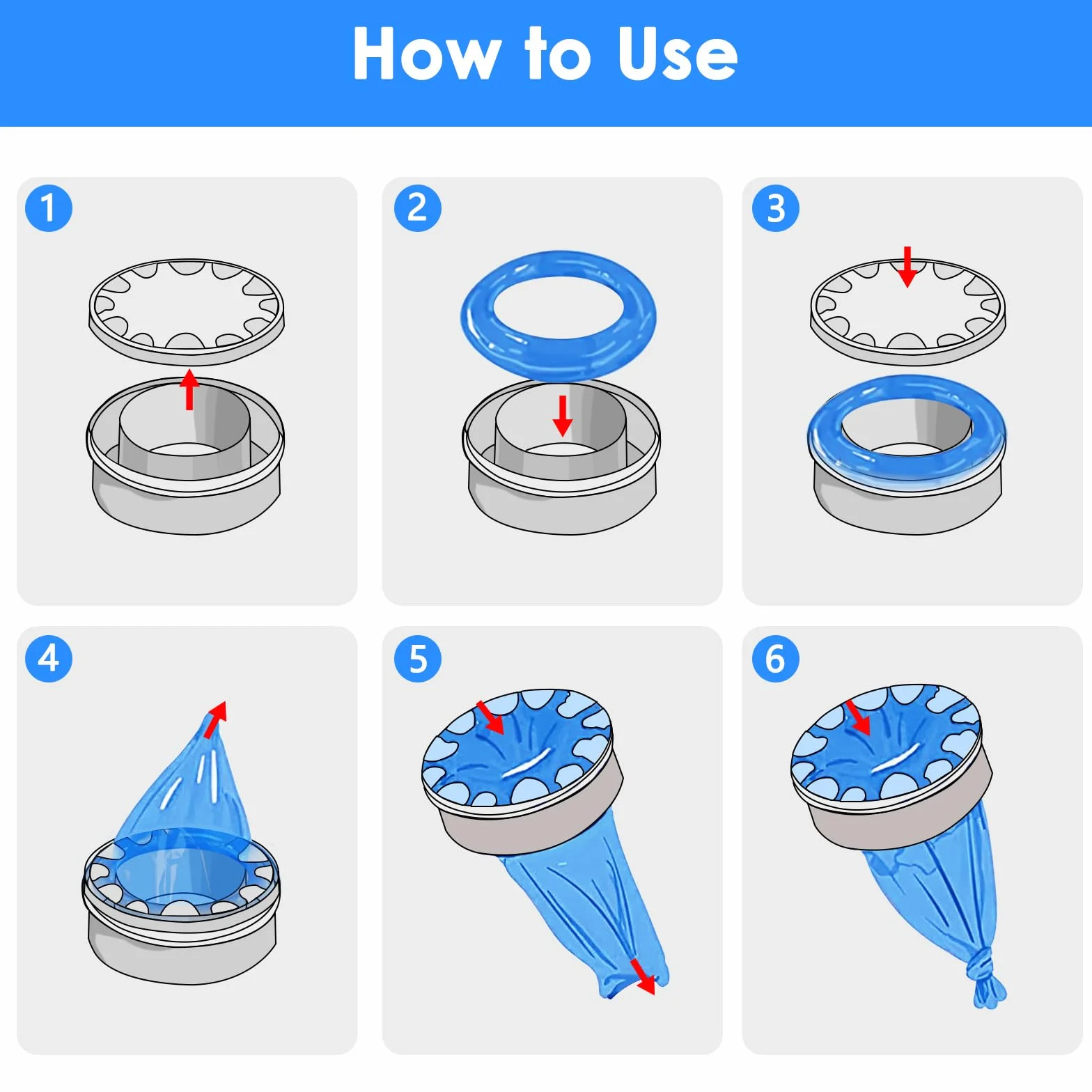 How to Use

1

2

3

4

5

6