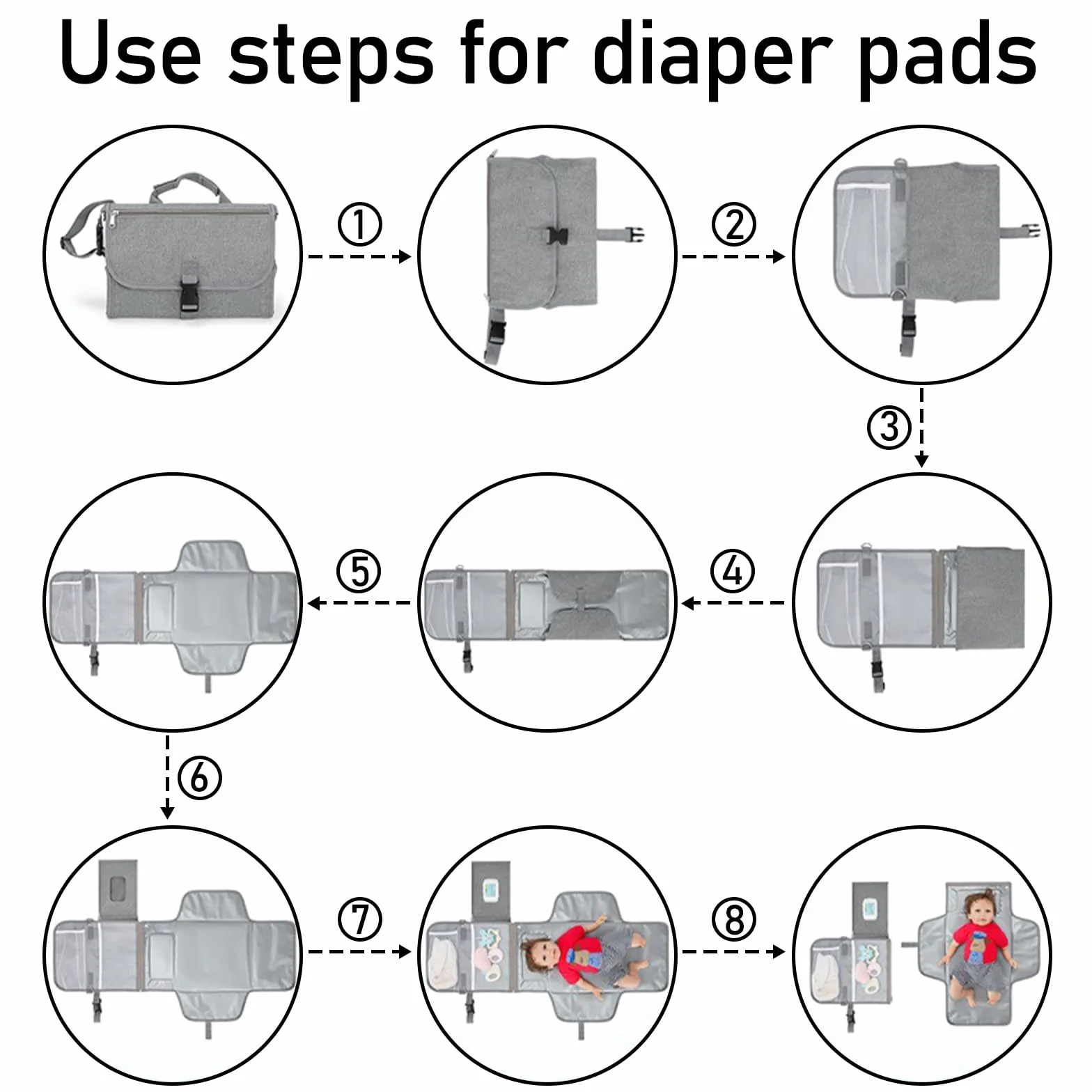 Use steps for diaper pads

①

②

③

④

⑤

⑥

⑦

⑧